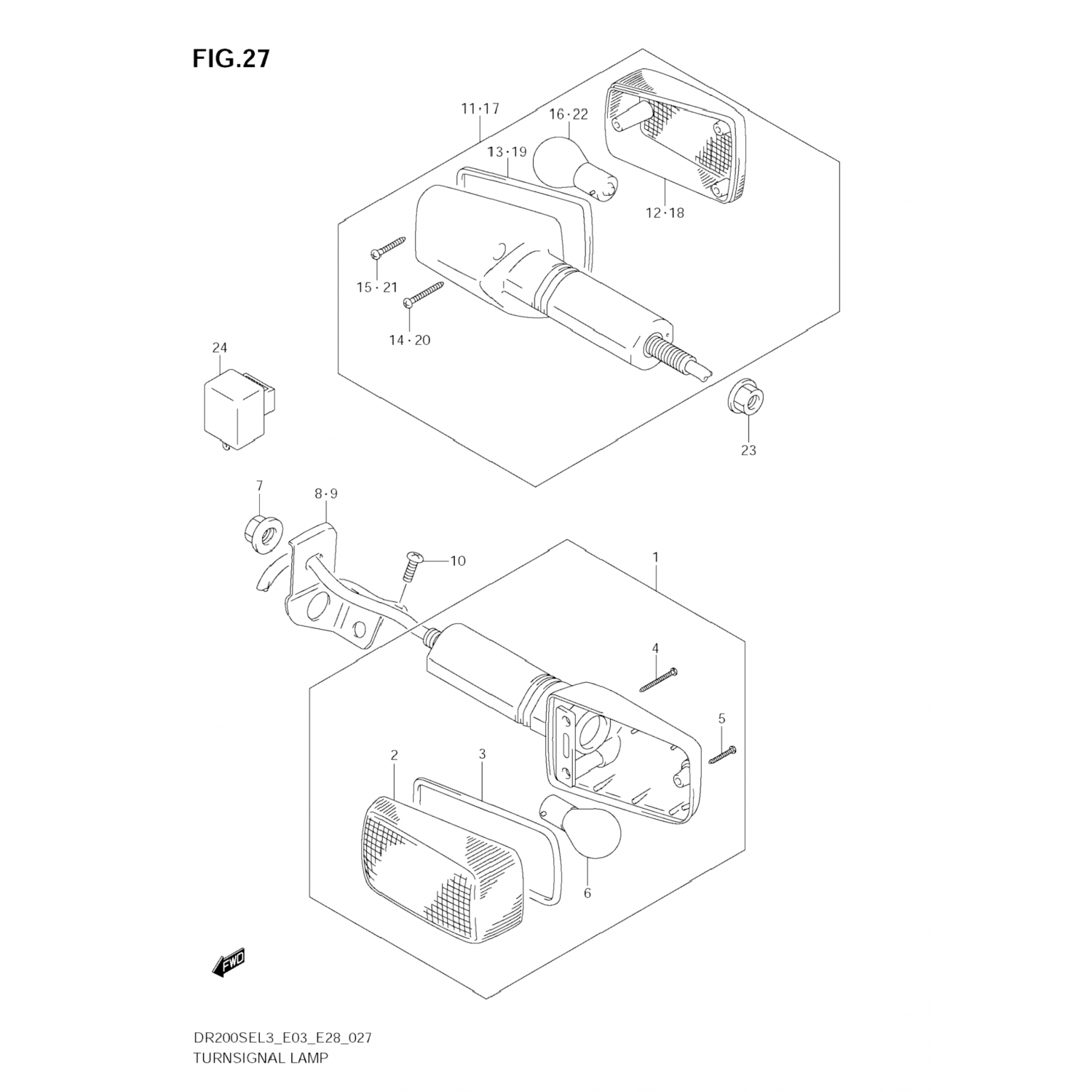 FIG.27

11·17
16·22
13·19
12·18
15·21
14·20
24
23
7
8·9
10
1
4
5
2
3
6
FWD

DR200SEL3_E03_E28_027
TURNSIGNAL LAMP