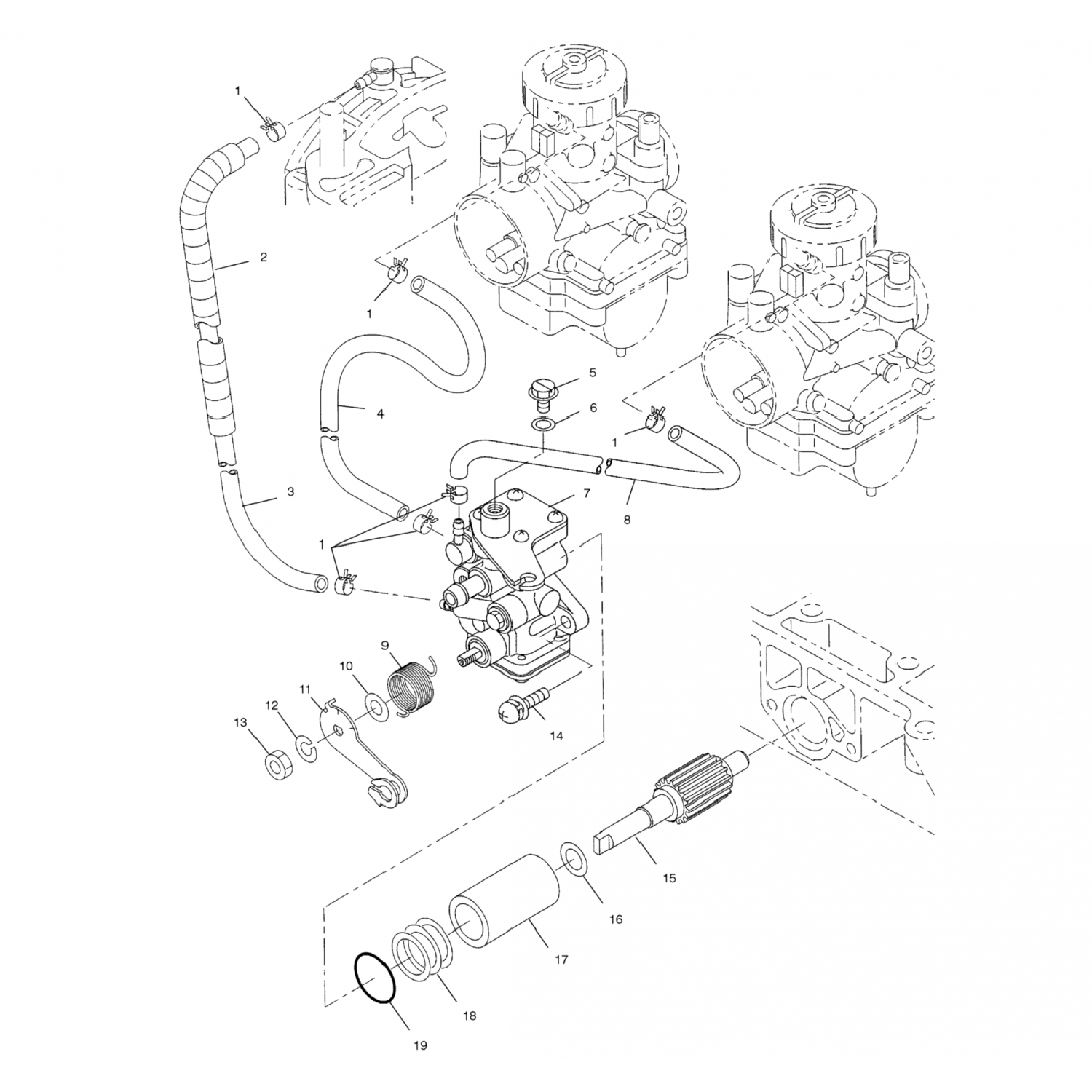 1
2
1
4
5
6
1
3
7
8
1
9
10
11
12
13
14
15
16
17
18
19