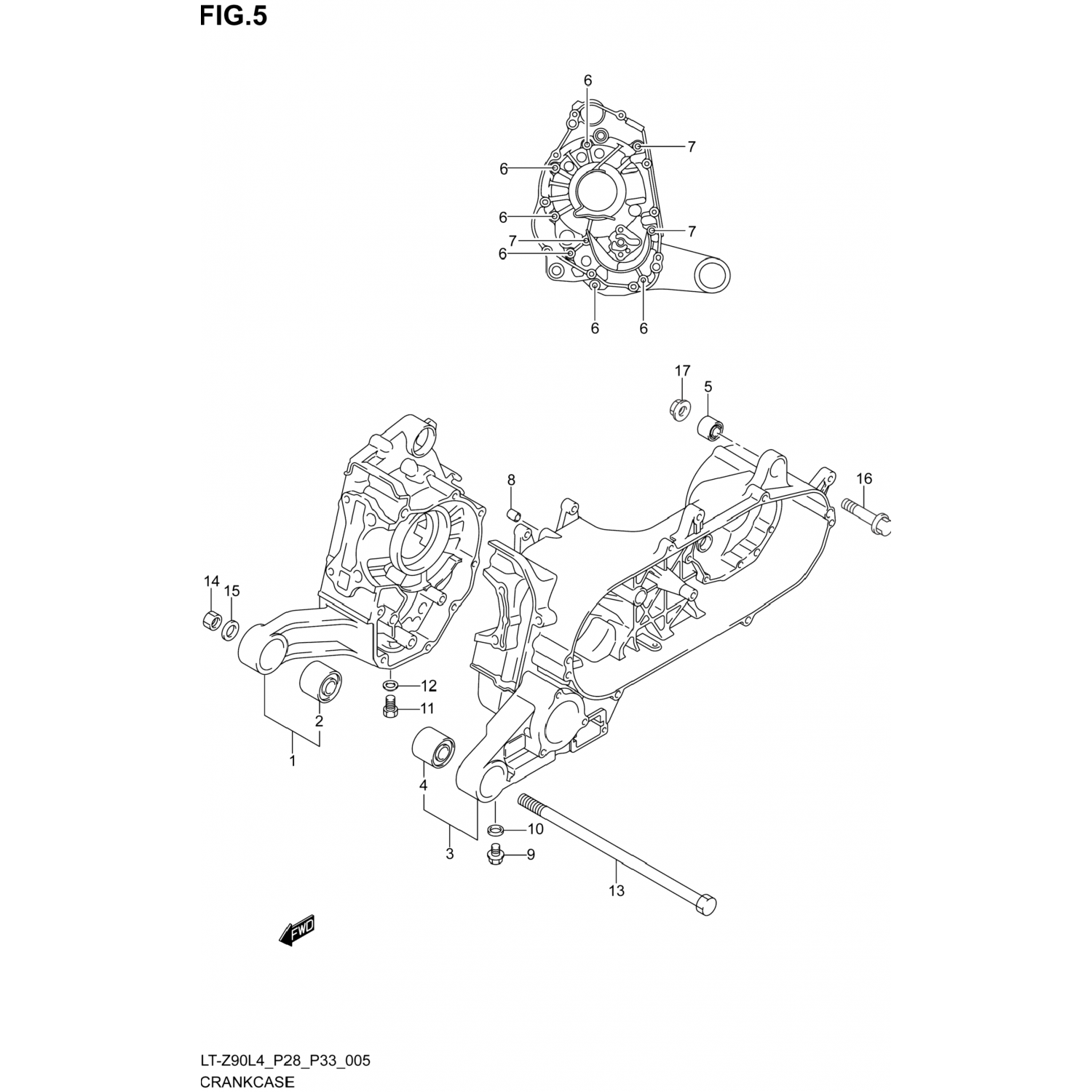 FIG.5

6
7
6
6
7
7
6
6
6

17
5
8
16
14
15
12
11
2
1
4
10
3
9
13

FWD

LT-Z90L4_P28_P33_005
CRANKCASE