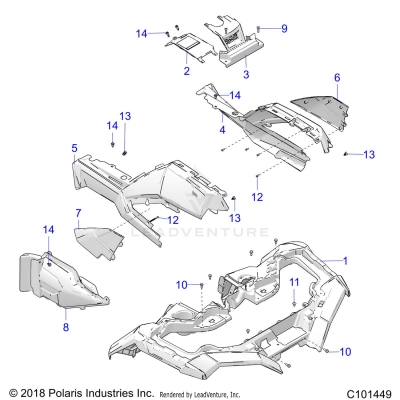 14
9
2
3
6
14
4
13
14
5
13
12
13
7
12
LEADVENTURE
14
1
10
11
8
10
© 2018 Polaris Industries Inc. Rendered by LeadVenture, Inc. C101449