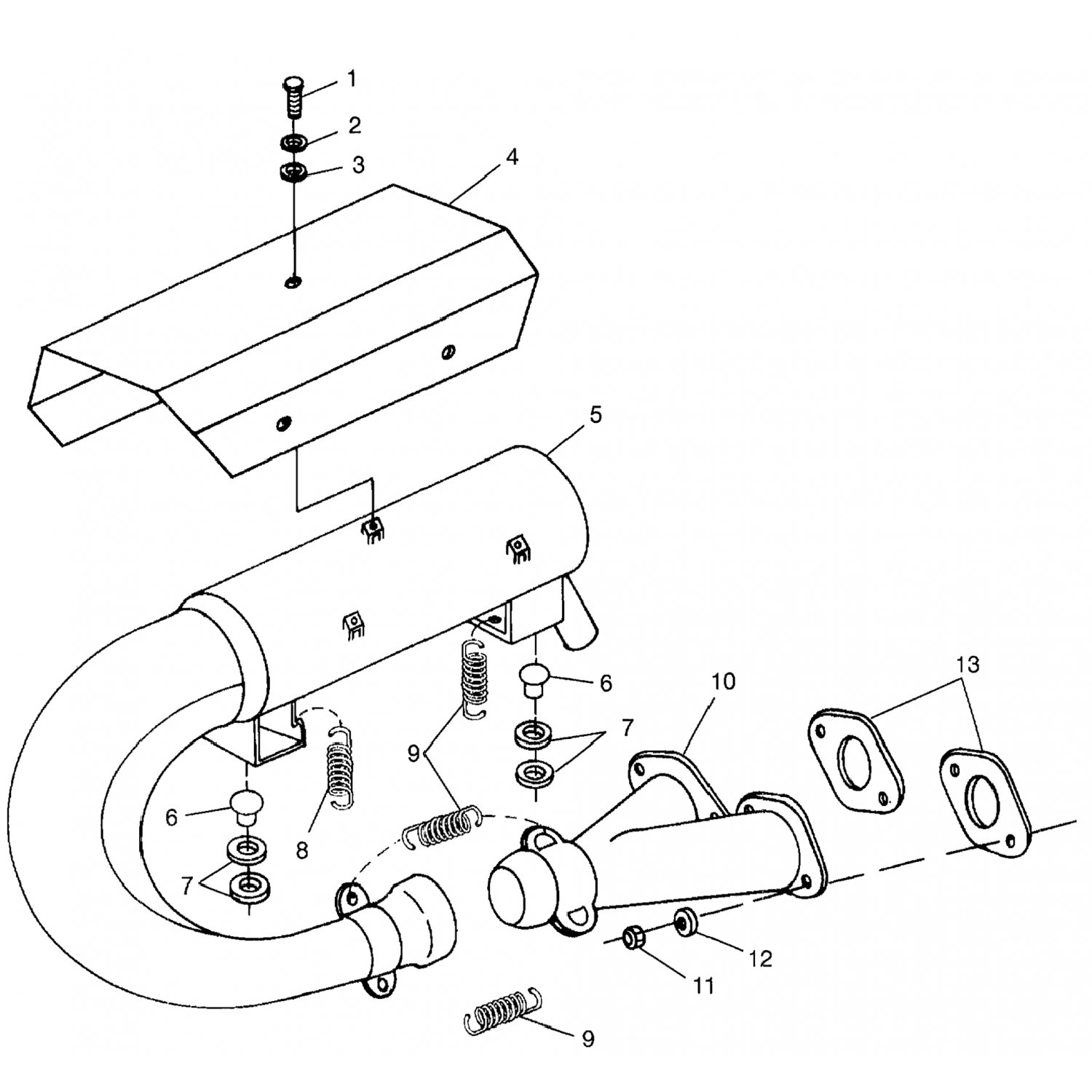 1
2
3
4
5
6
7
10
13
9
6
8
7
12
11
9