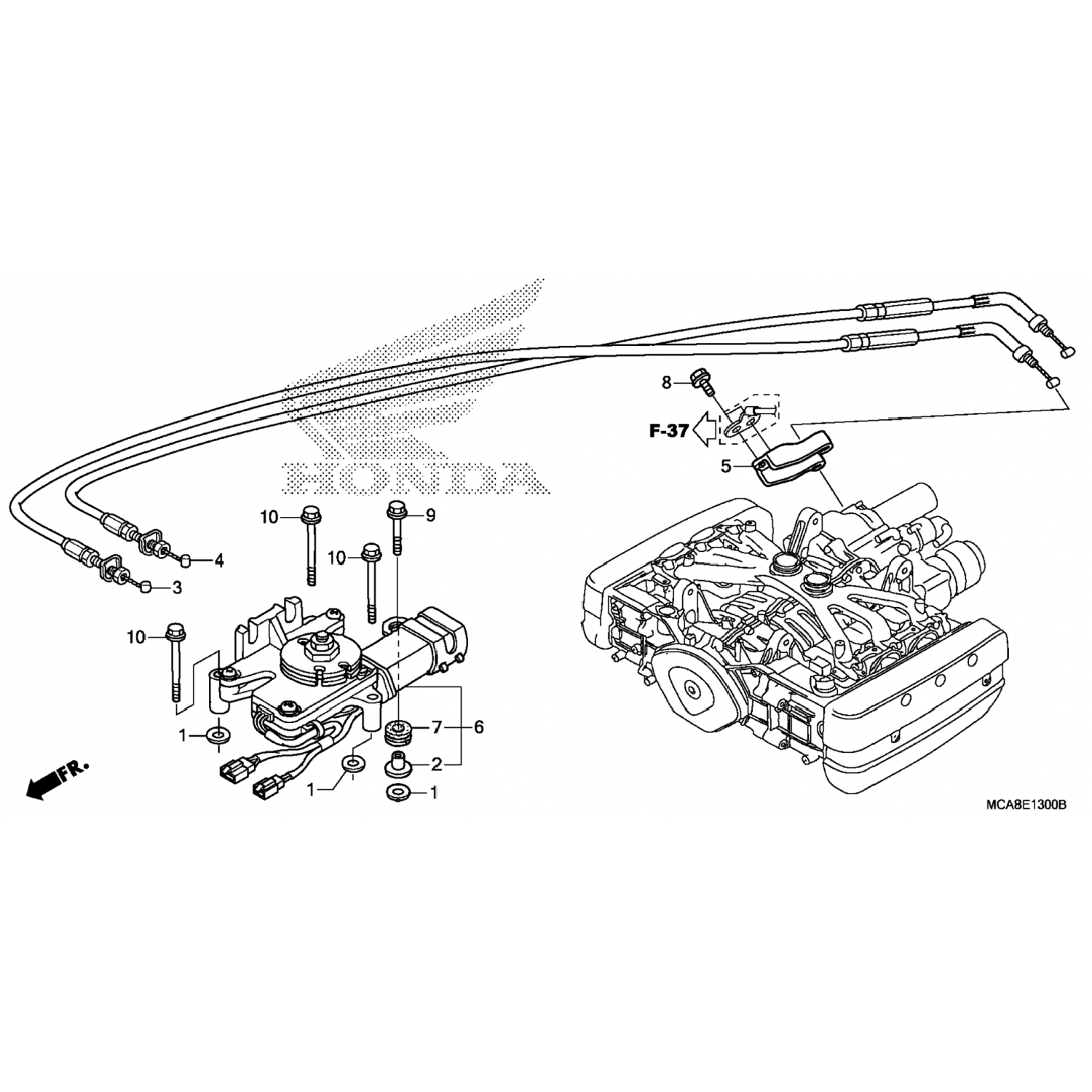 HONDA

8

F-37

5

10

9

10

4

3

10

7

6

1

2

1

1

FR.

MCA8E1300B