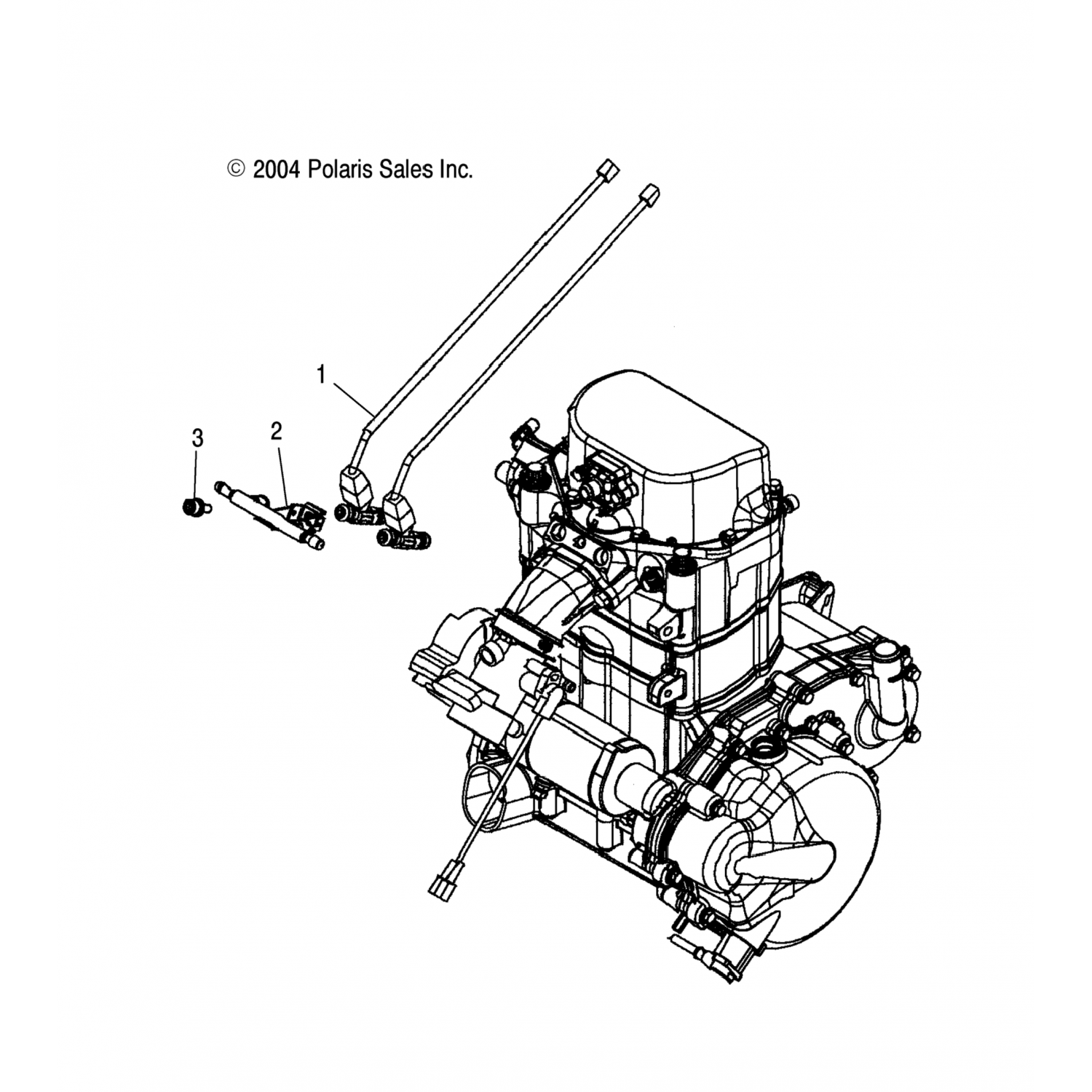 © 2004 Polaris Sales Inc.

1

3

2