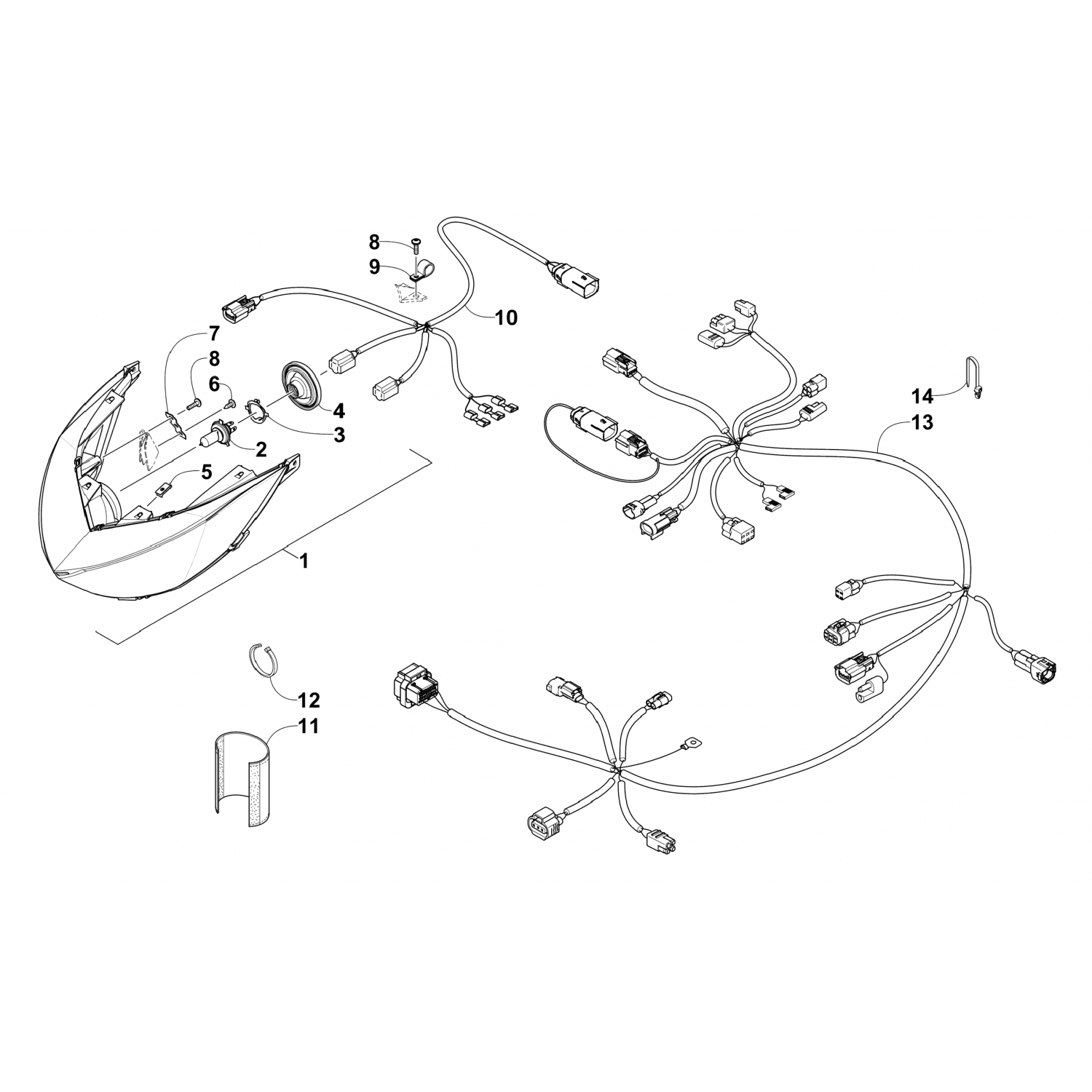 8
9
10
7
8
6
4
3
2
5
1
14
13
12
11