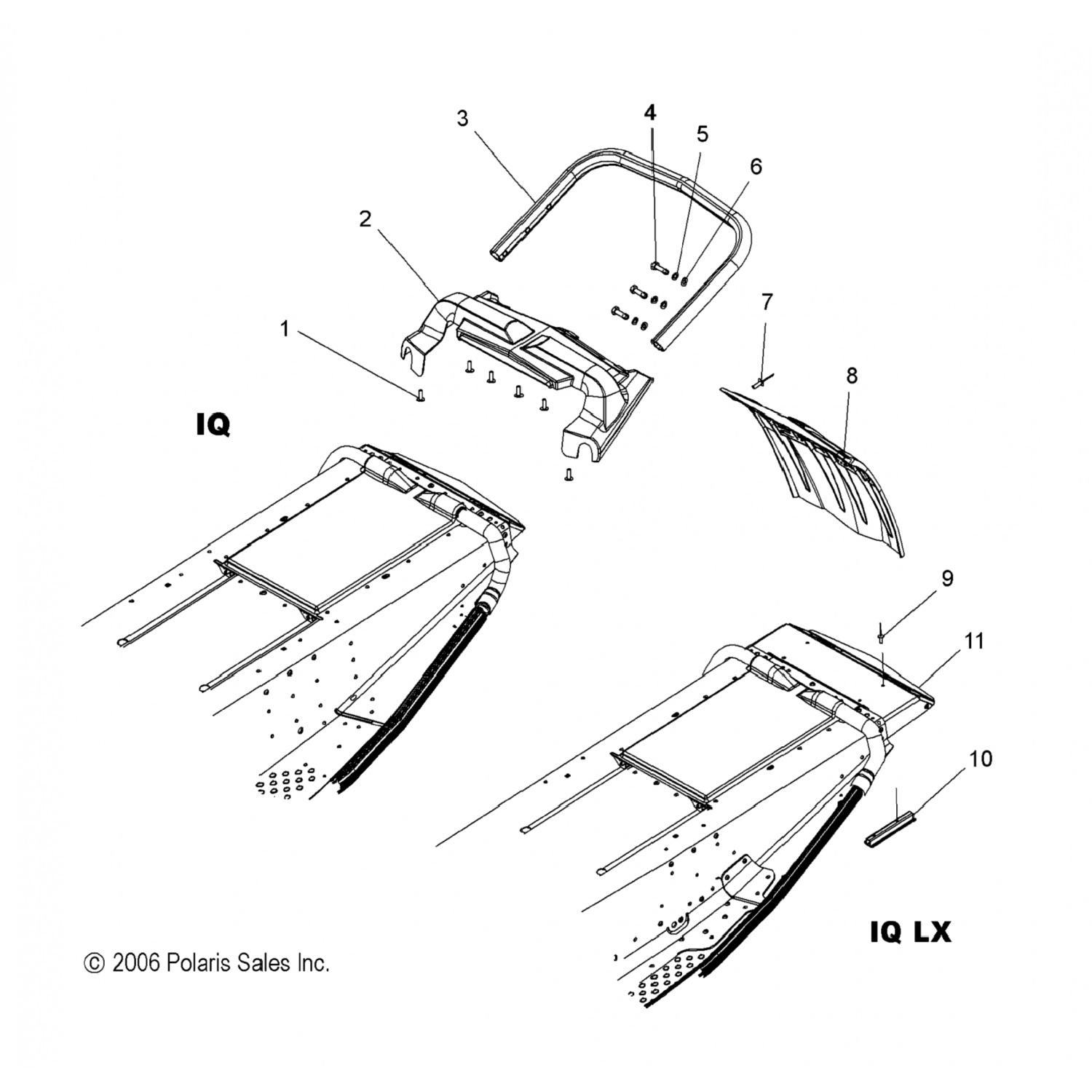 3

4

5

6

2

1

7

8

IQ

9

11

10

IQ LX

© 2006 Polaris Sales Inc.