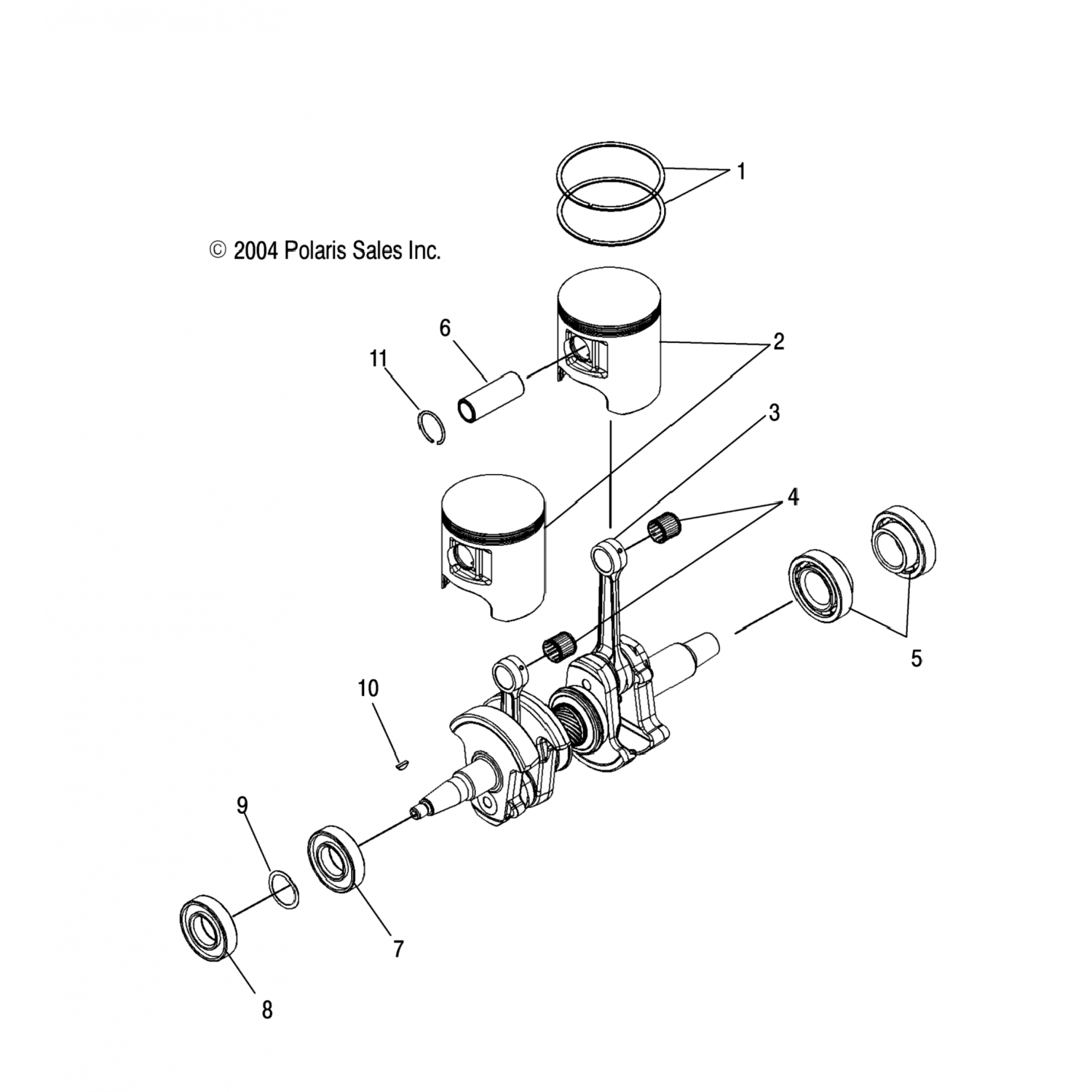 1

© 2004 Polaris Sales Inc.

6

2

11

3

4

5

10

9

7

8