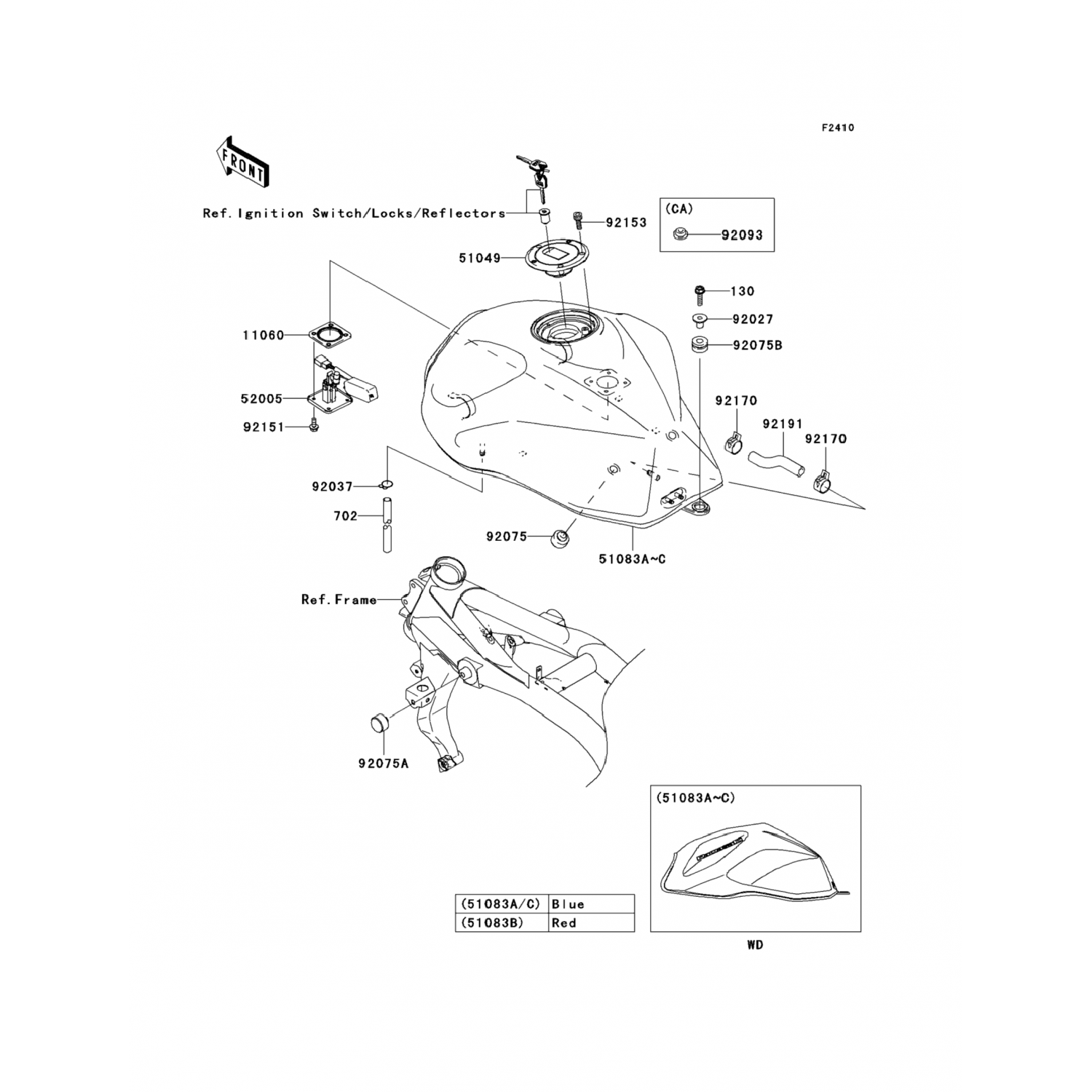 F2410

FRONT

Ref. Ignition Switch/Locks/Reflectors

92153

(CA)
92093

51049

130
92027
92075B

11060

52005
92151

92170
92191
92170

92037

702

92075

51083A~C

Ref. Frame

92075A

(51083A~C)

| (51083A/C) | Blue |
|---|---|
| (51083B) | Red |

WD