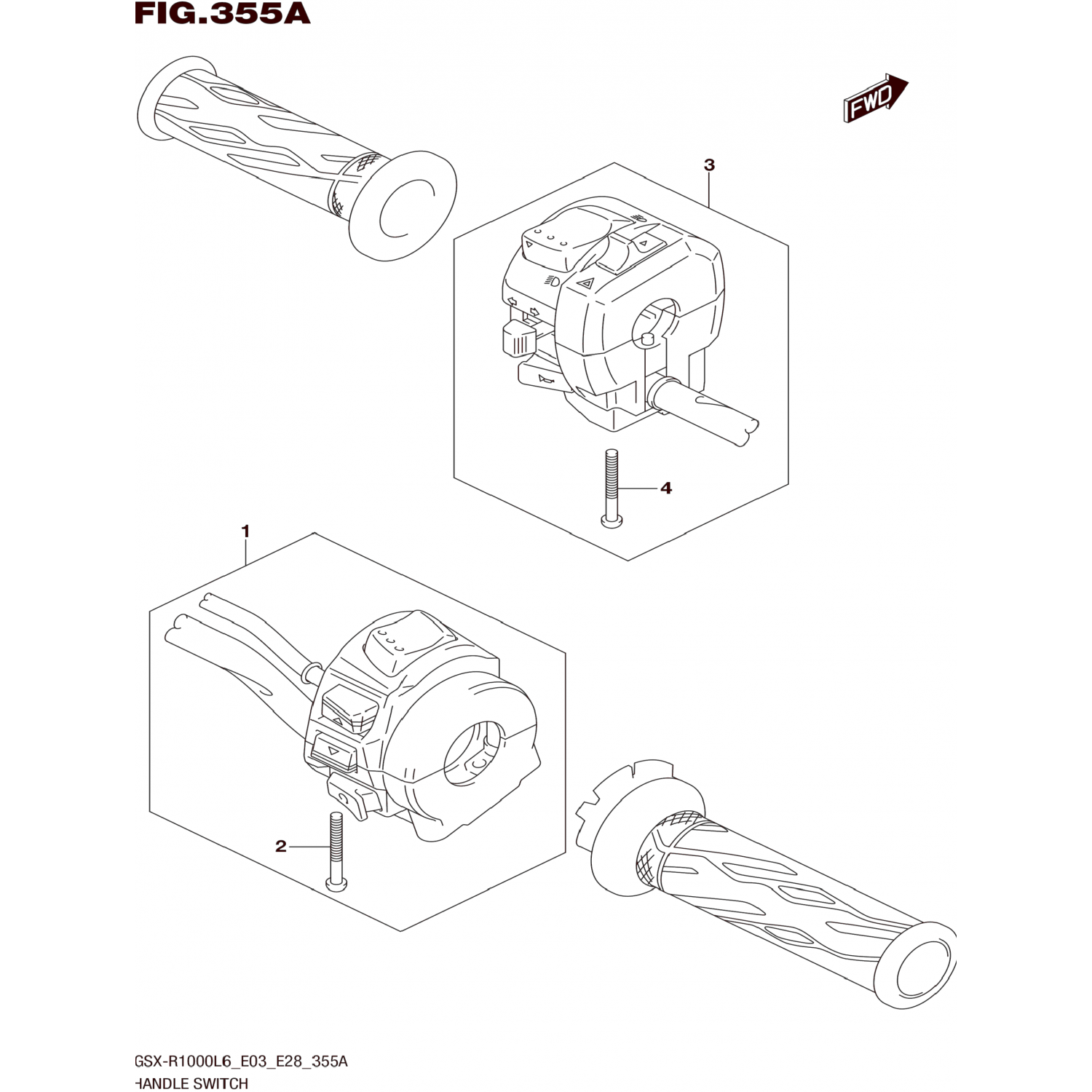 FIG.355A

FWD

3

4

1

2

GSX-R1000L6_E03_E28_355A
HANDLE SWITCH