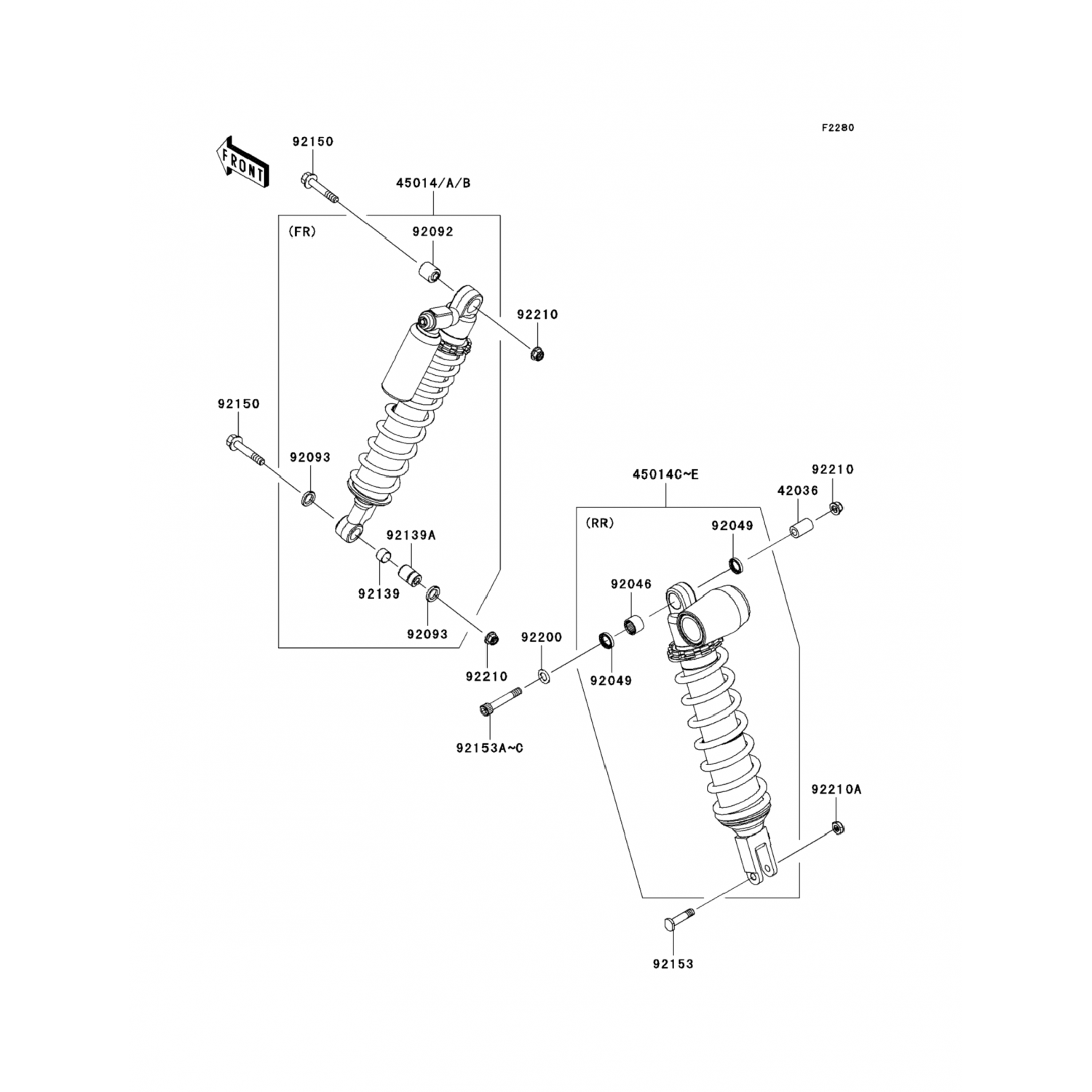 F2280

FRONT

92150

45014/A/B

(FR)

92092

92210

92150

92093

92139A

92139

92093

92210

45014C~E

92210

42036

(RR)

92049

92046

92200

92049

92153A~C

92210A

92153