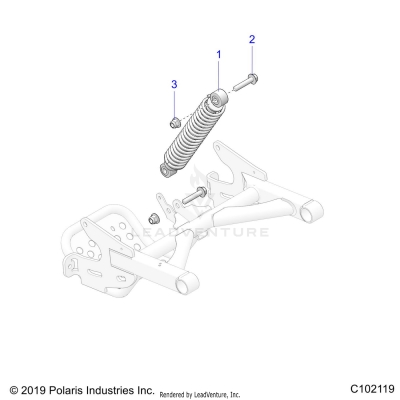 2
1
3
LEADVENTURE
© 2019 Polaris Industries Inc. Rendered by LeadVenture, Inc.
C102119