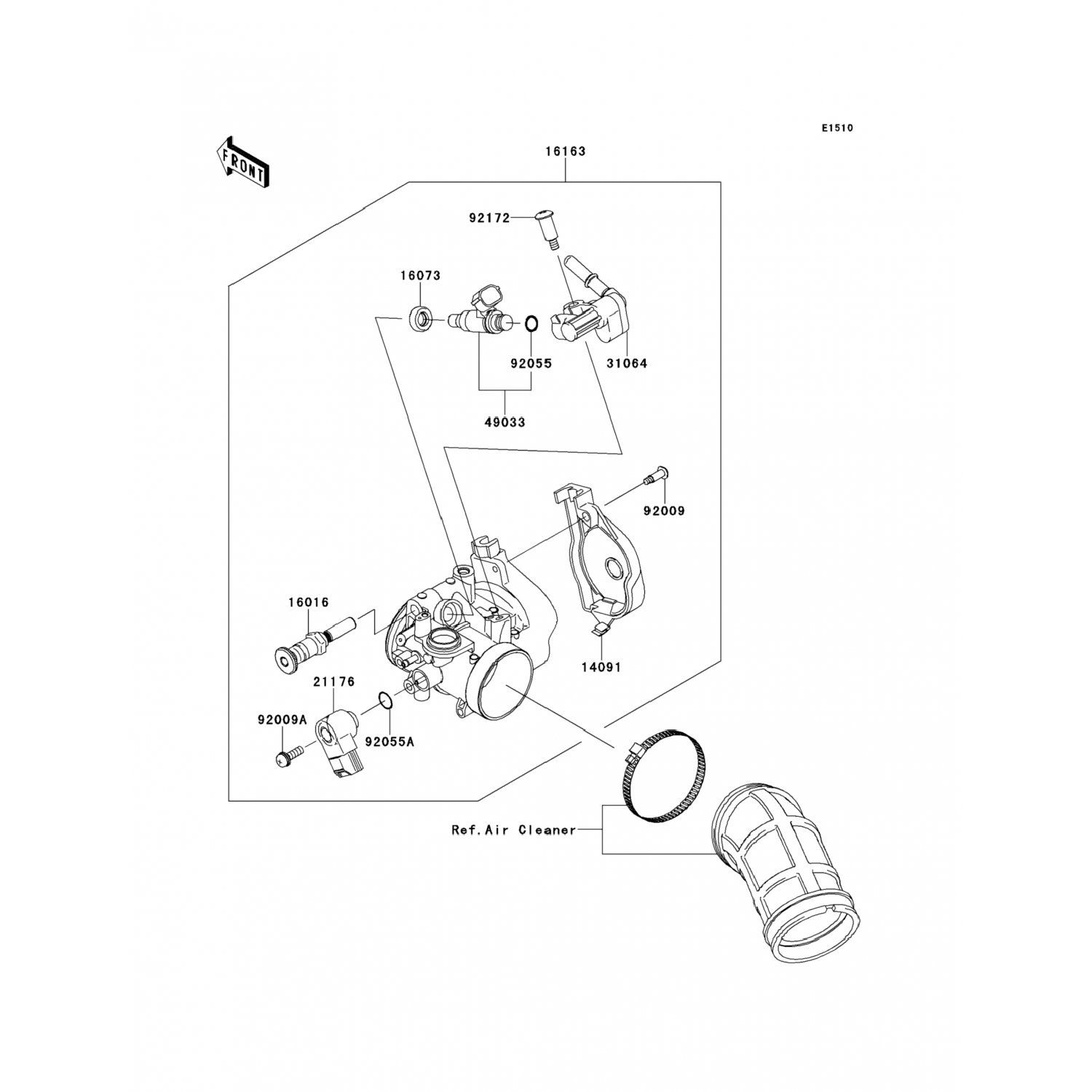 E1510

FRONT

16163

92172

16073

92055

31064

49033

92009

16016

14091

21176

92009A

92055A

Ref.Air Cleaner