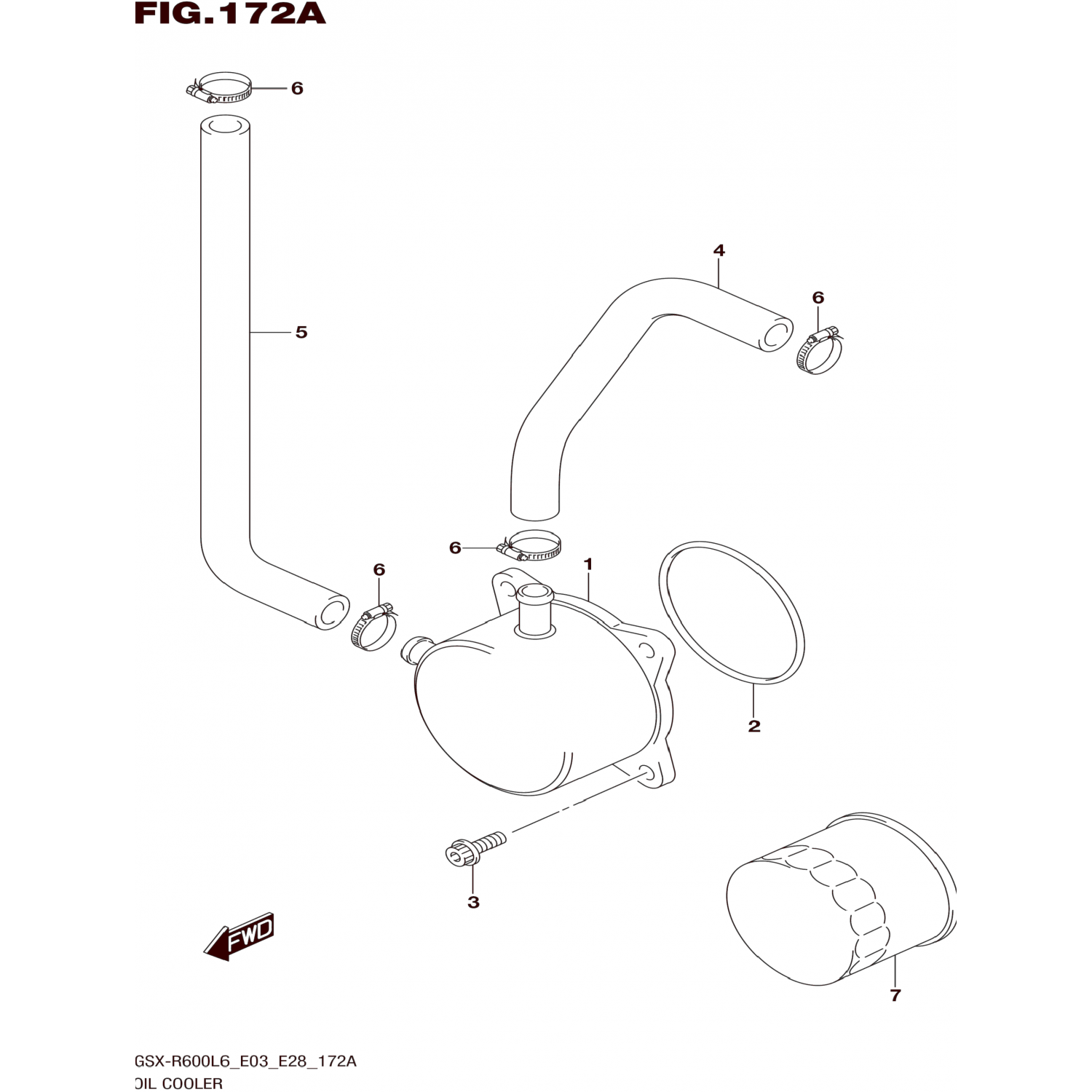 FIG.172A

6

4

6

5

6

6

1

2

3

FWD

7

GSX-R600L6_E03_E28_172A
OIL COOLER