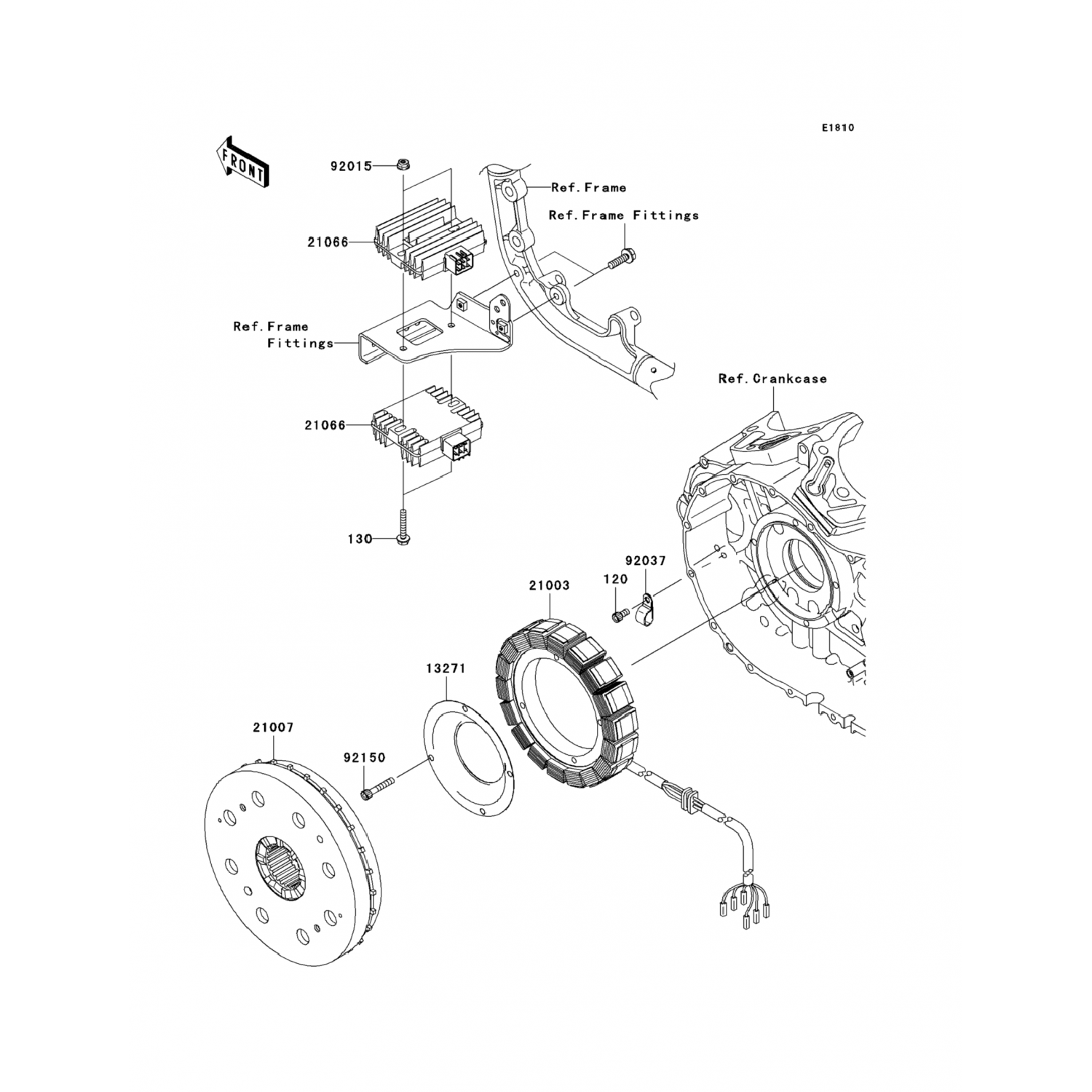 E1810

FRONT

92015

Ref.Frame

Ref.Frame Fittings

21066

Ref.Frame
Fittings

Ref.Crankcase

21066

130

92037

120

21003

13271

21007

92150