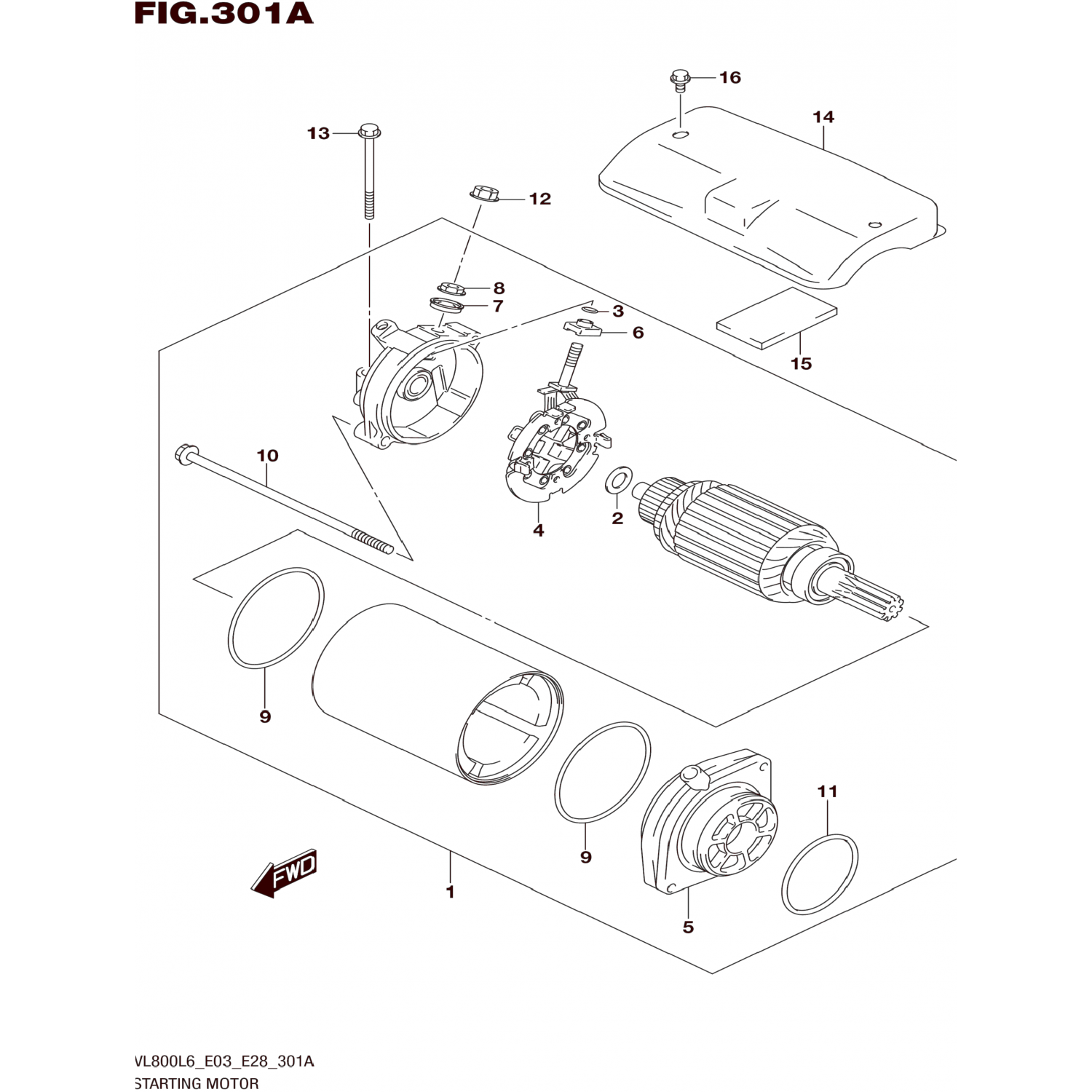 FIG.301A

16
14
13
12
8
7
3
6
15
10
4
2
9
9
11
FWD
1
5

VL800L6_E03_E28_301A
STARTING MOTOR