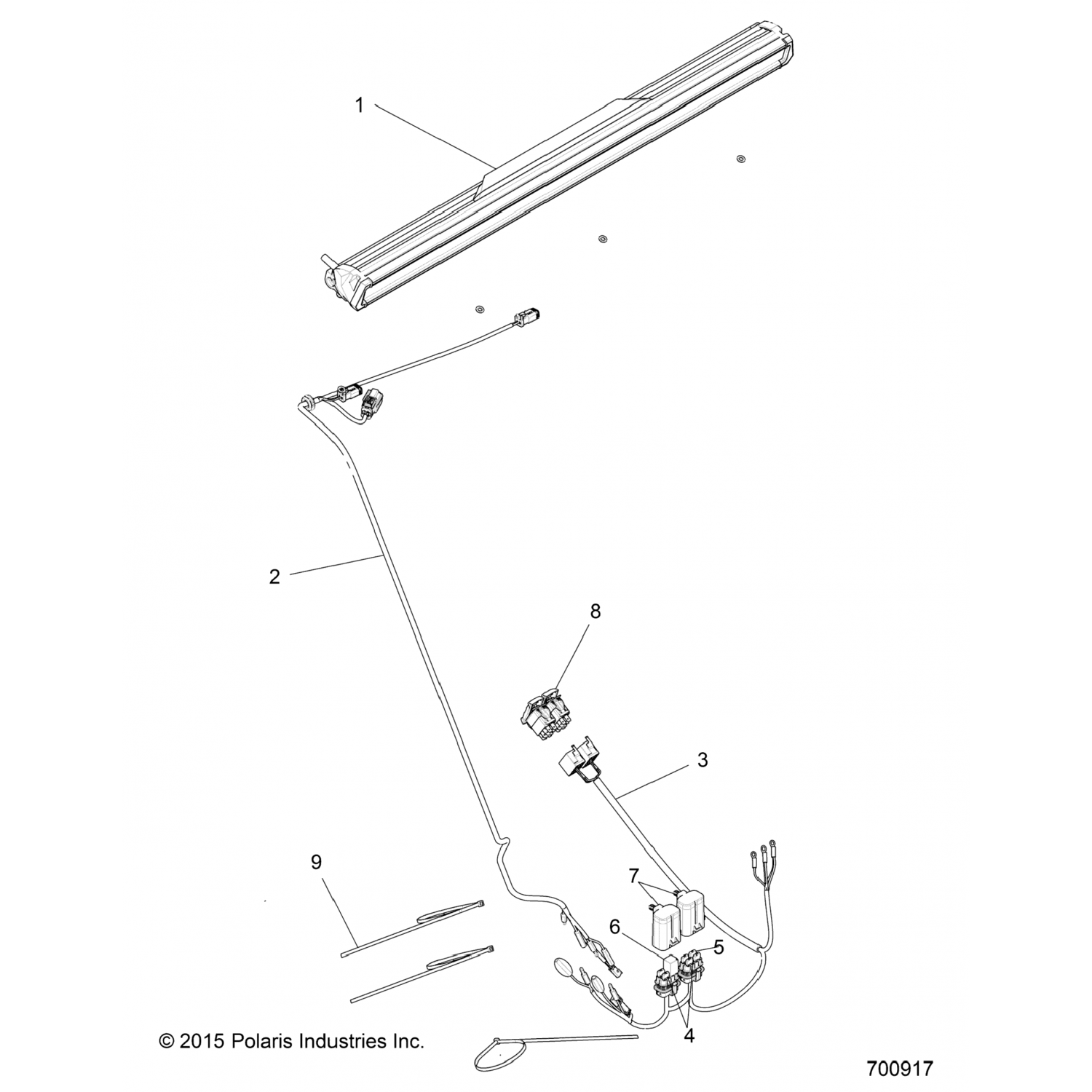 1

2

8

3

9

7

6

5

4

© 2015 Polaris Industries Inc.

700917