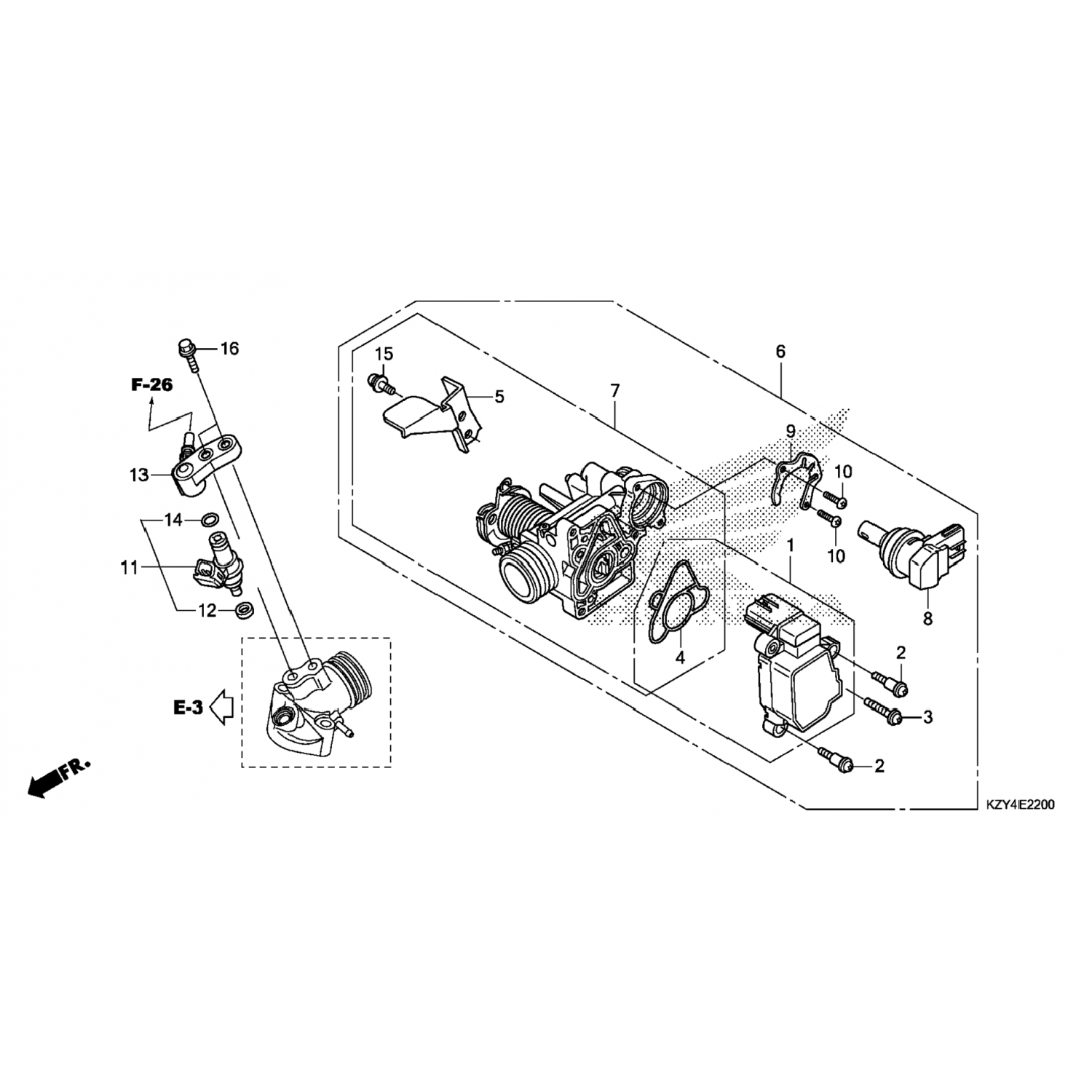 16
F-26
13
14
11
12
E-3
FR.
15
5
7
6
9
10
10
1
8
4
2
3
2
KZY4IE2200