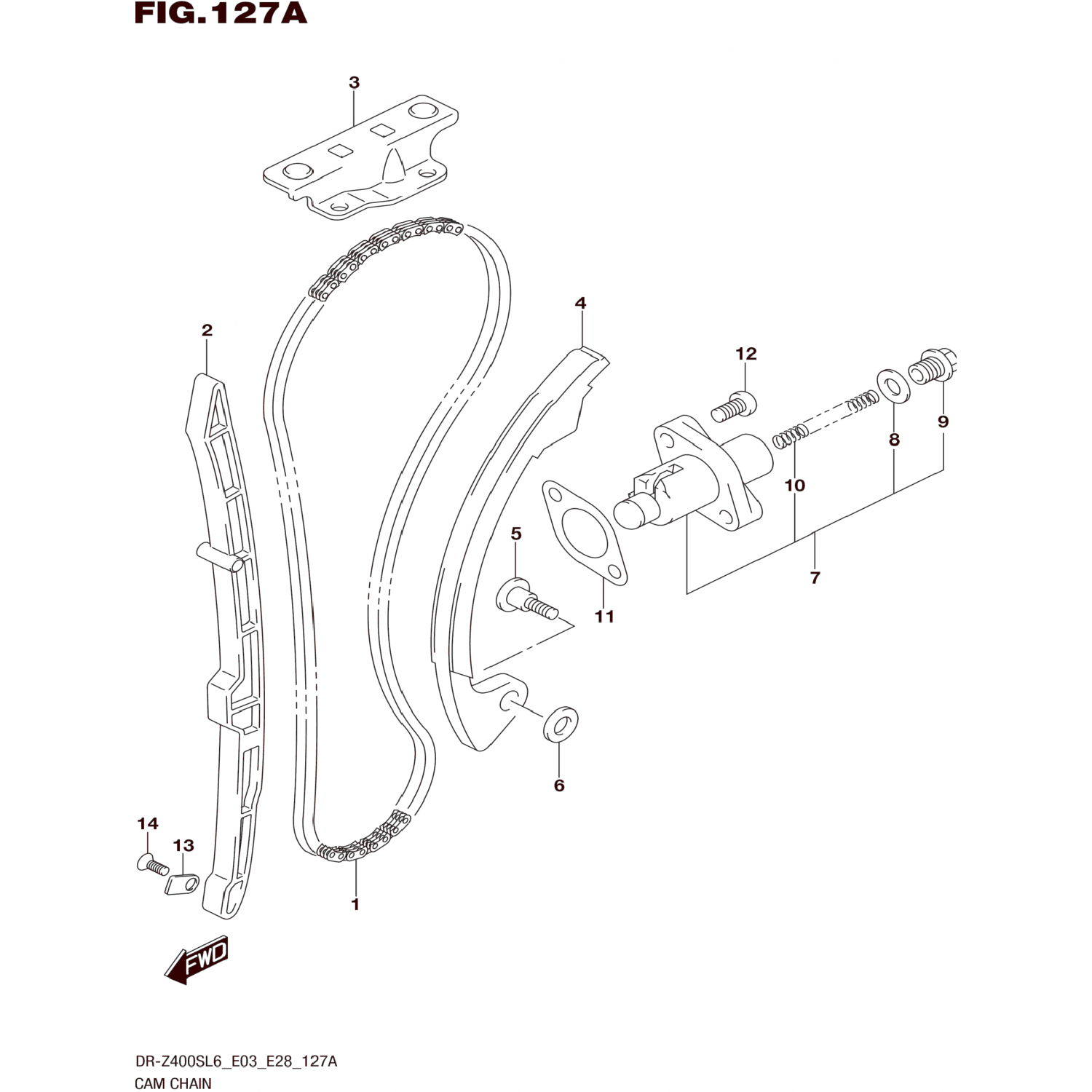 FIG.127A

3

4

2

12

9

8

10

5

7

11

6

14

13

1

FWD

DR-Z400SL6_E03_E28_127A
CAM CHAIN