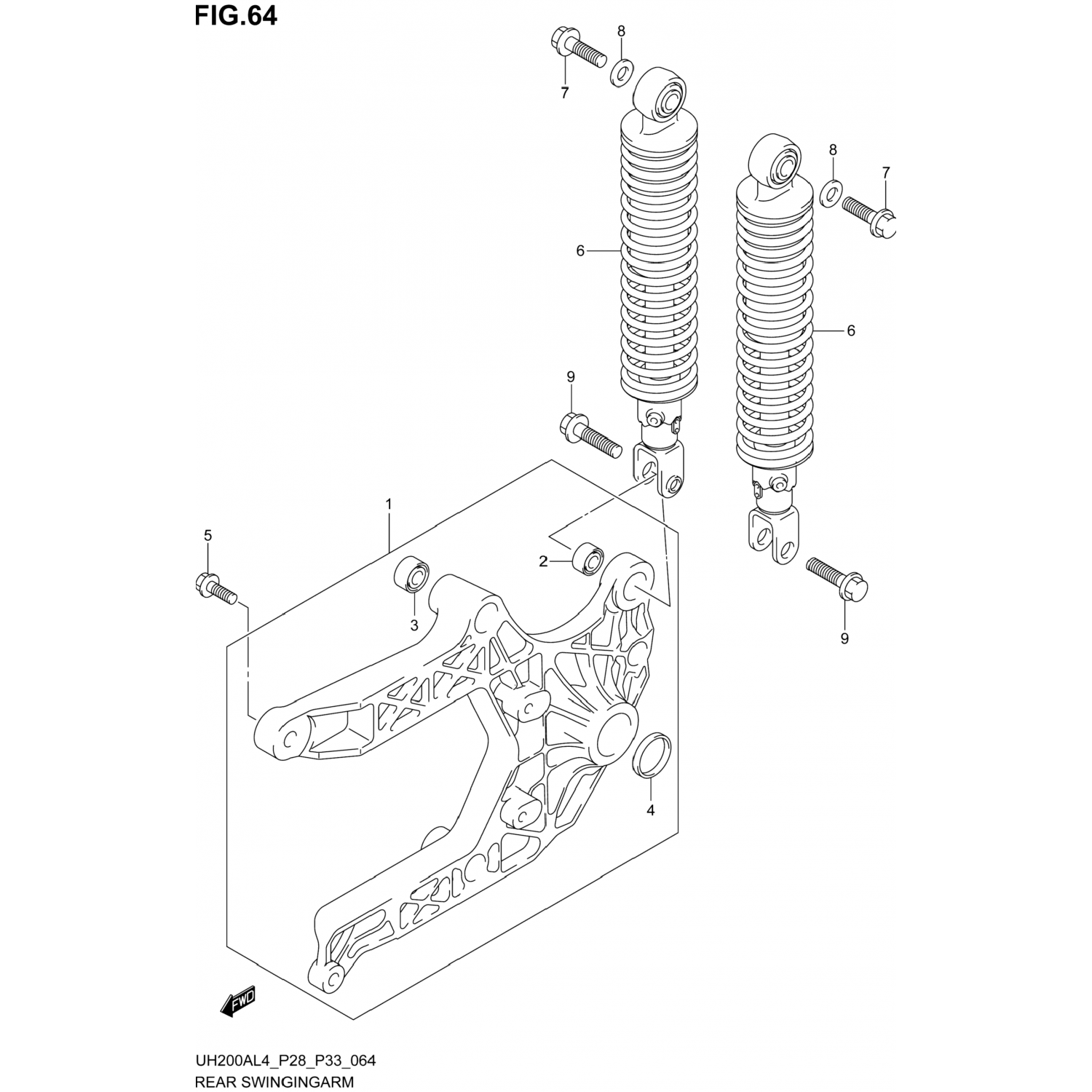 FIG.64

8
7
8
7
6
6
9
1
5
2
3
9
4
FWD

UH200AL4_P28_P33_064
REAR SWINGINGARM