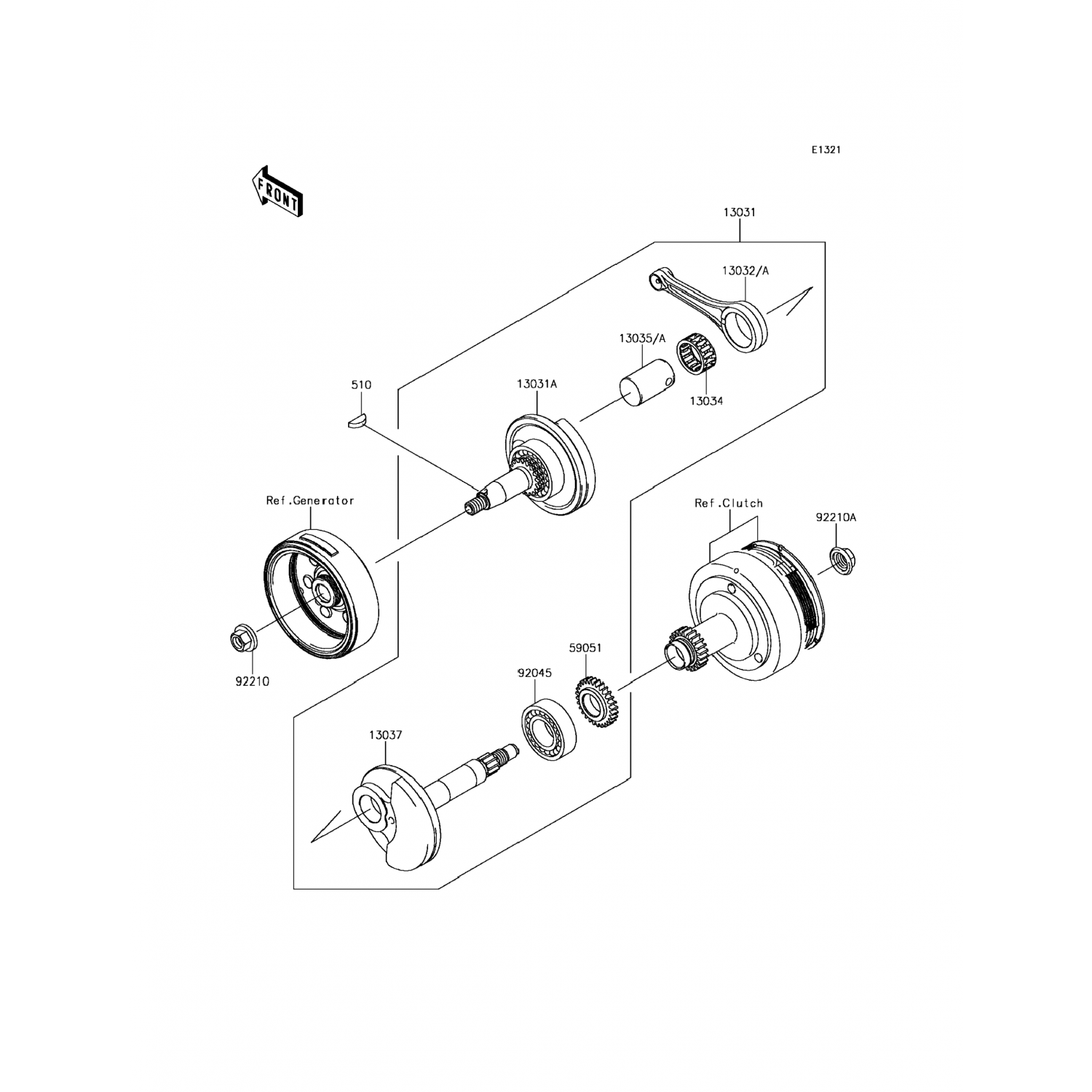 E1321

FRONT

13031

13032/A

13035/A

13034

510

13031A

Ref.Generator

Ref.Clutch

92210A

92210

59051

92045

13037