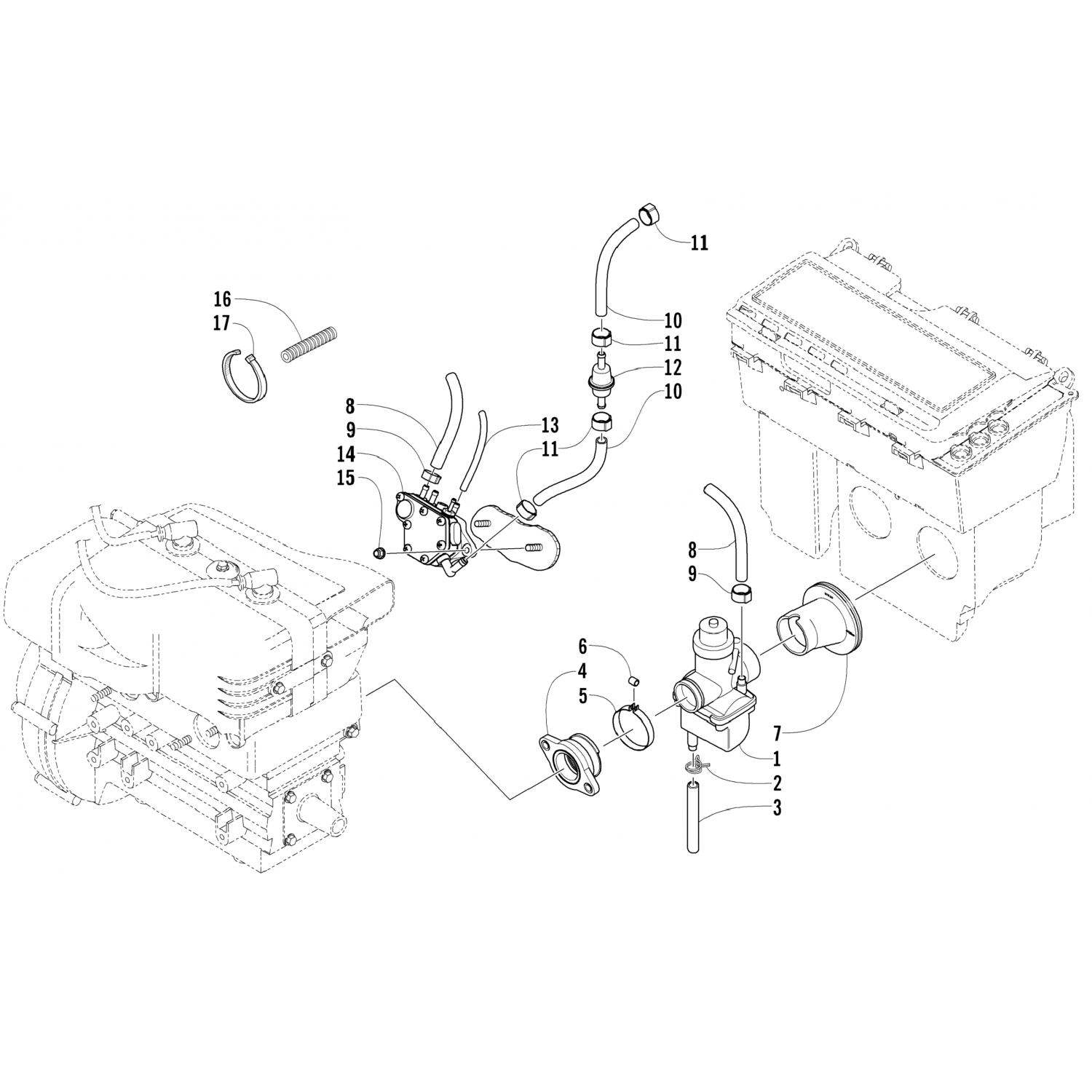 11
16
17
10
11
12
10
8
9
13
14
11
15
8
9
6
4
5
7
1
2
3