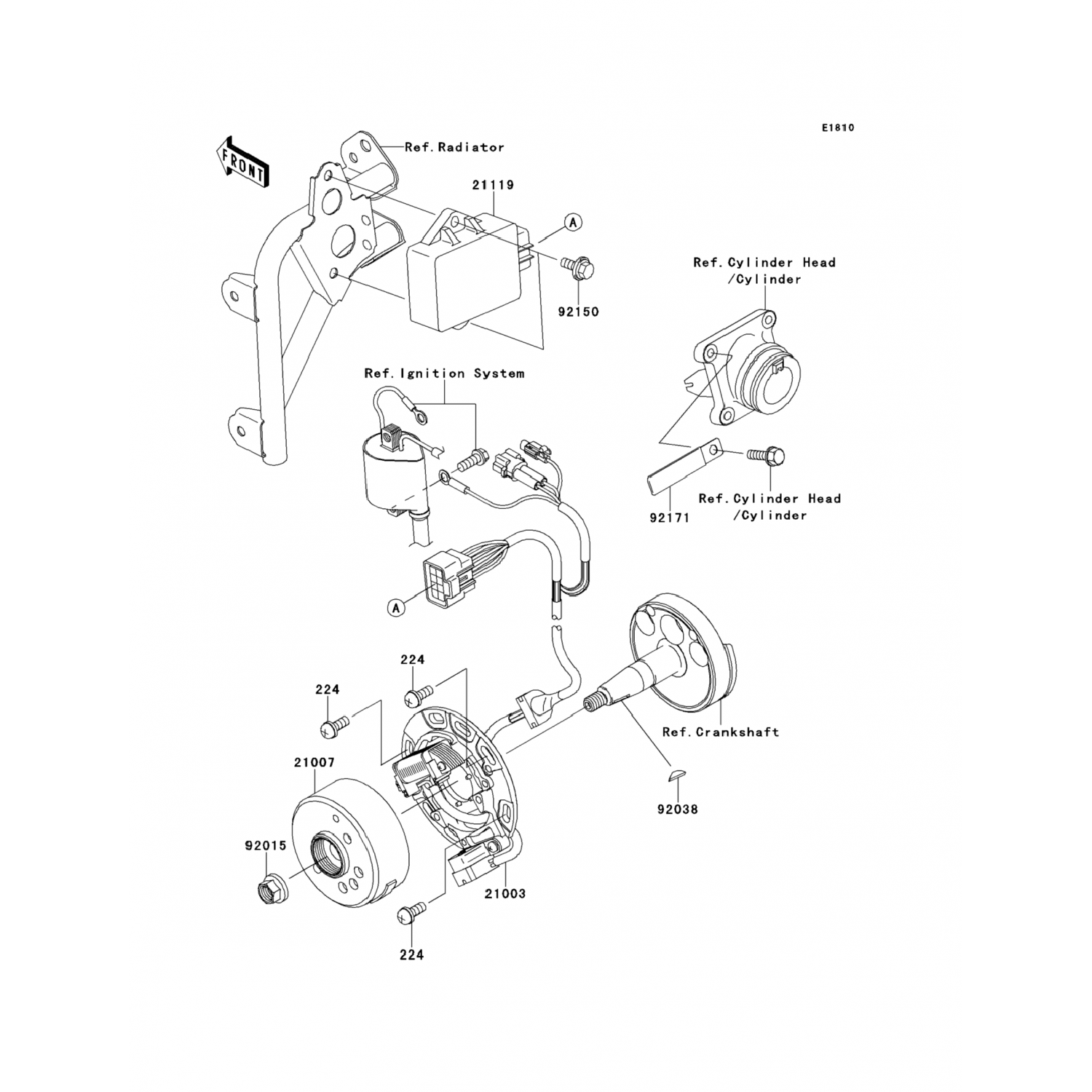 E1810

FRONT

Ref.Radiator

21119

A

92150

Ref.Cylinder Head /Cylinder

Ref.Ignition System

92171

Ref.Cylinder Head /Cylinder

A

224

224

Ref.Crankshaft

21007

92038

92015

21003

224