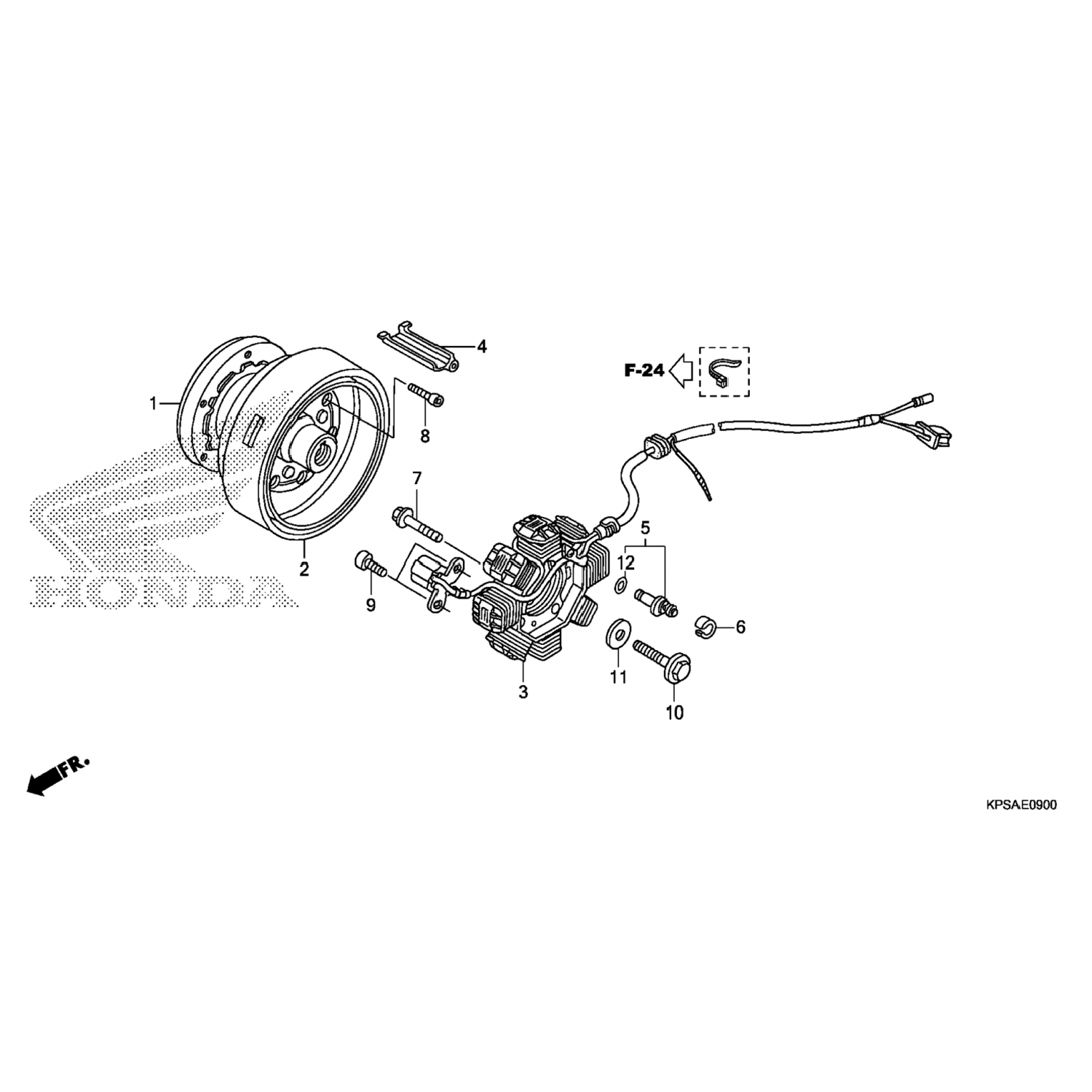 4

F-24

1

8

7

5

12

2

9

6

11

3

10

HONDA

FR.

KPSAE0900