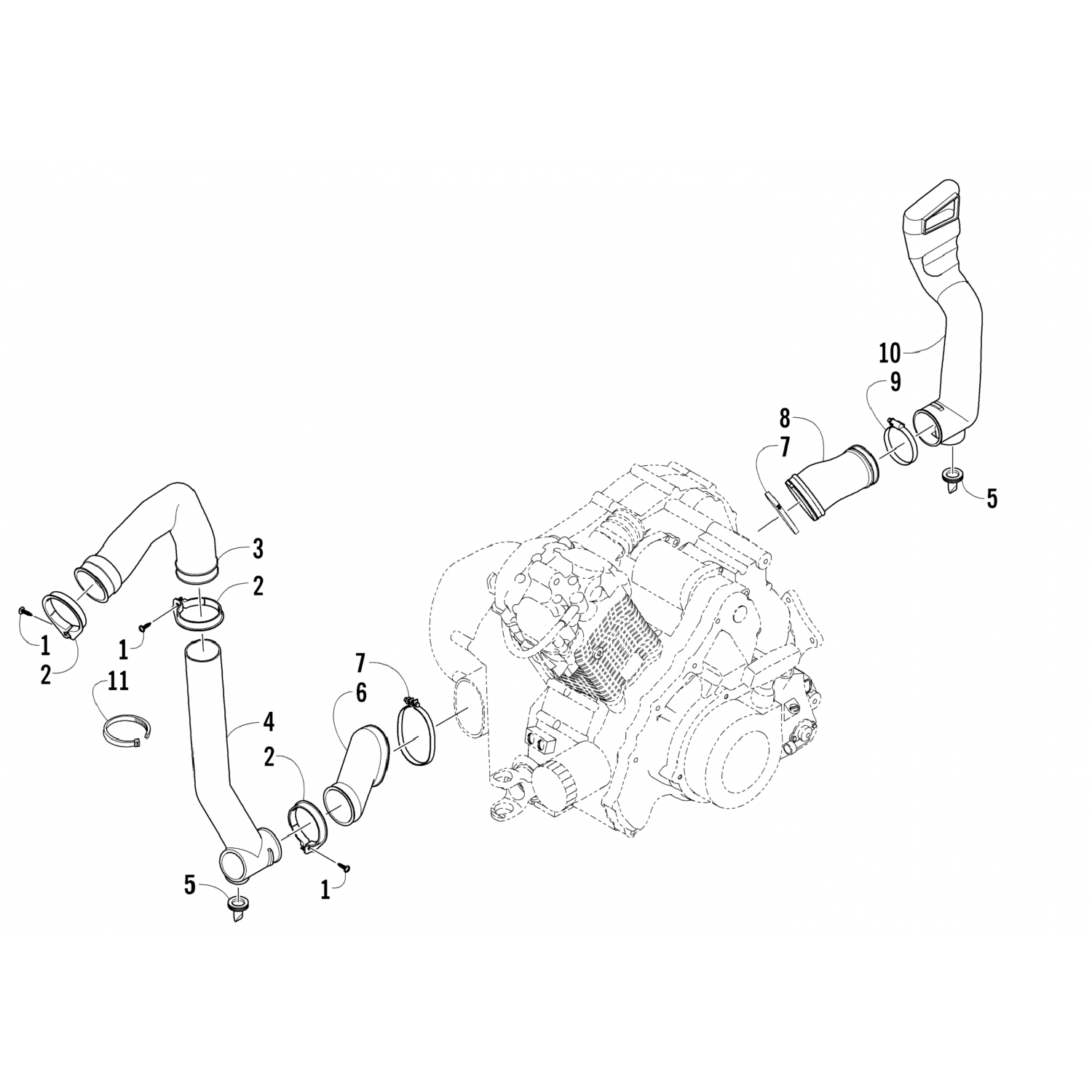 10
9
8
7
5
3
2
1
1
2
11
7
6
4
2
5
1