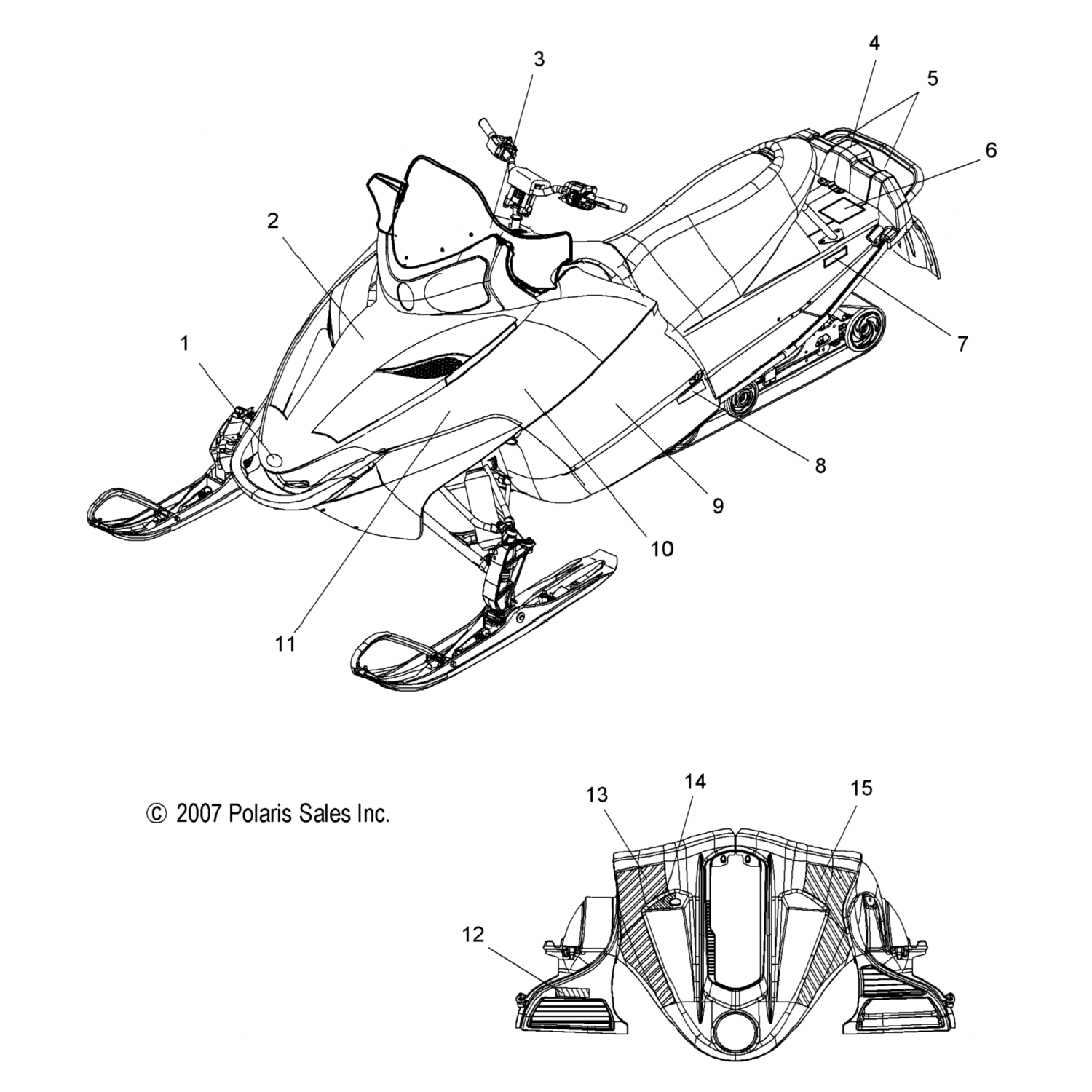 3
4
5
6
2
1
7
8
9
10
11

© 2007 Polaris Sales Inc.

13
14
15
12