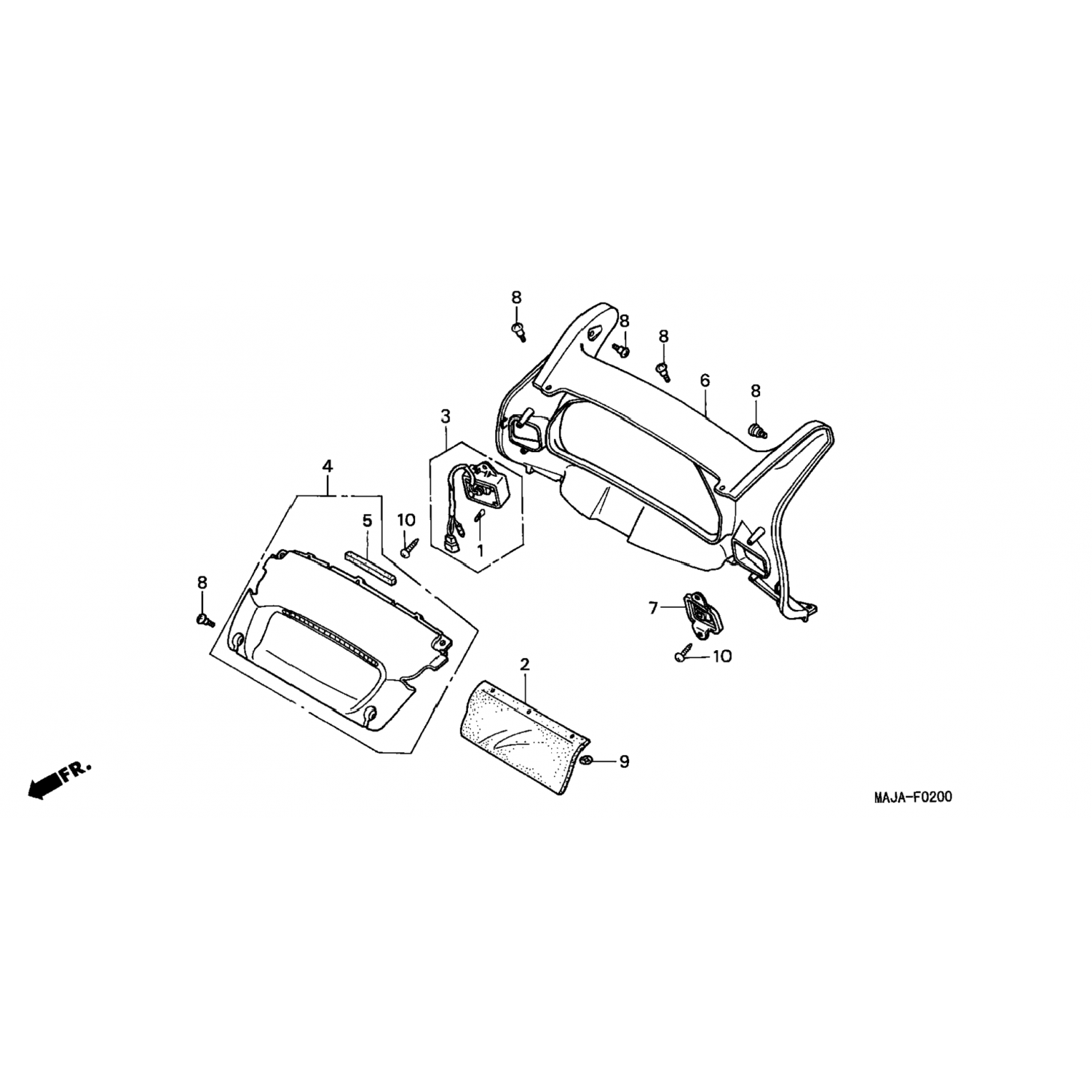 8
8
8
6
8
3
4
5
10
1
8
7
10
2
9
FR.
MAJA-F0200