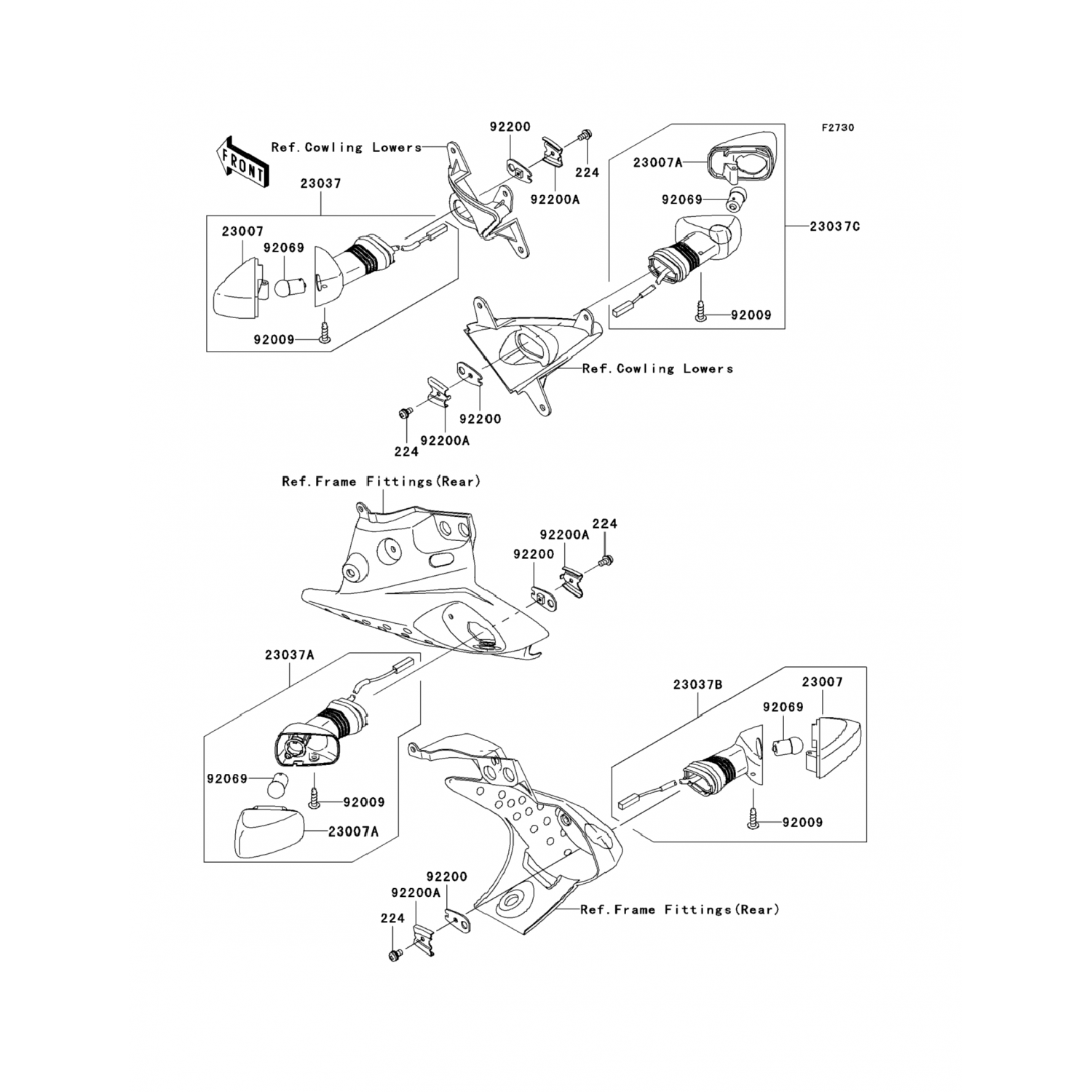 F2730

FRONT

Ref.Cowling Lowers

92200

224

92200A

23037

23007

92069

92009

23007A

92069

23037C

92009

Ref.Cowling Lowers

92200

92200A

224

Ref.Frame Fittings(Rear)

92200A

224

92200

23037A

92069

92009

23007A

23037B

23007

92069

92009

92200

92200A

224

Ref.Frame Fittings(Rear)