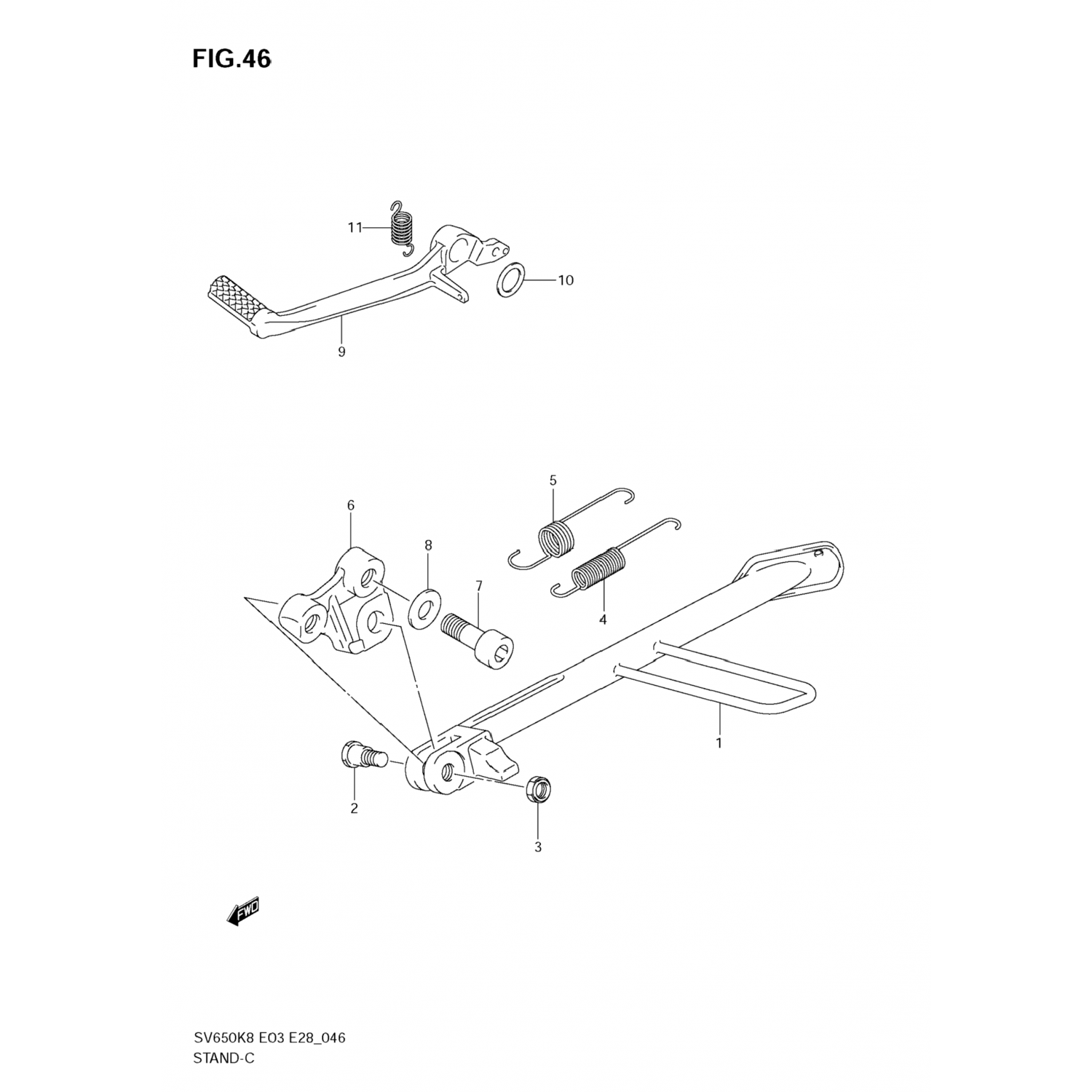 FIG.46

11

10

9

5

6

8

7

4

1

2

3

FWD

SV650K8 E03 E28_046
STAND-C