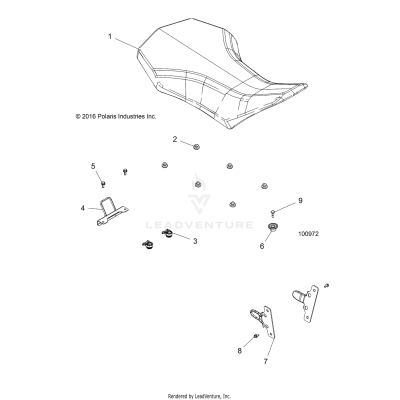 1

© 2016 Polaris Industries Inc.

2

5

4

LEADVENTURE

9

3

6

100972

8

7

Rendered by LeadVenture, Inc.