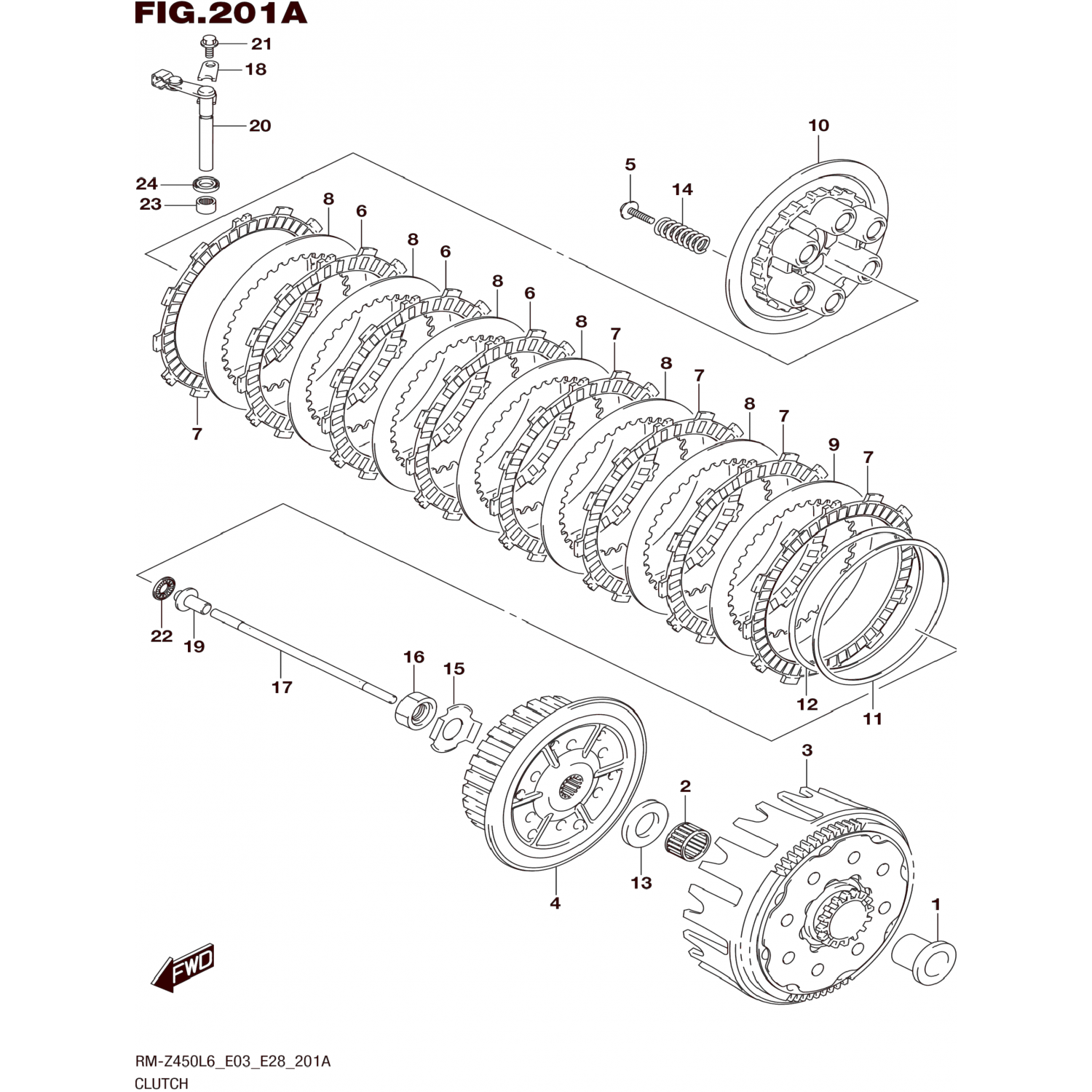 FIG.201A

21
18
20
24
23
10
5
14
8
6
8
6
8
6
8
7
8
7
8
7
9
7
7
22
19
17
16
15
12
11
3
2
13
4
1
FWD

RM-Z450L6_E03_E28_201A
CLUTCH