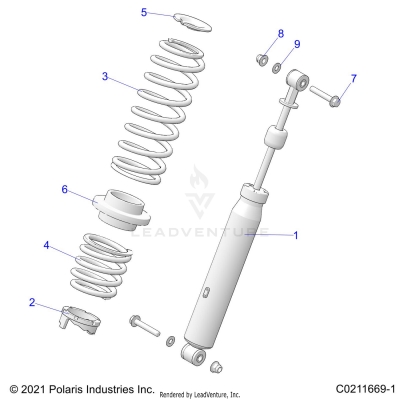 5
8
9
3
7
6
LEADVENTURE
1
4
2
© 2021 Polaris Industries Inc. Rendered by LeadVenture, Inc. C0211669-1