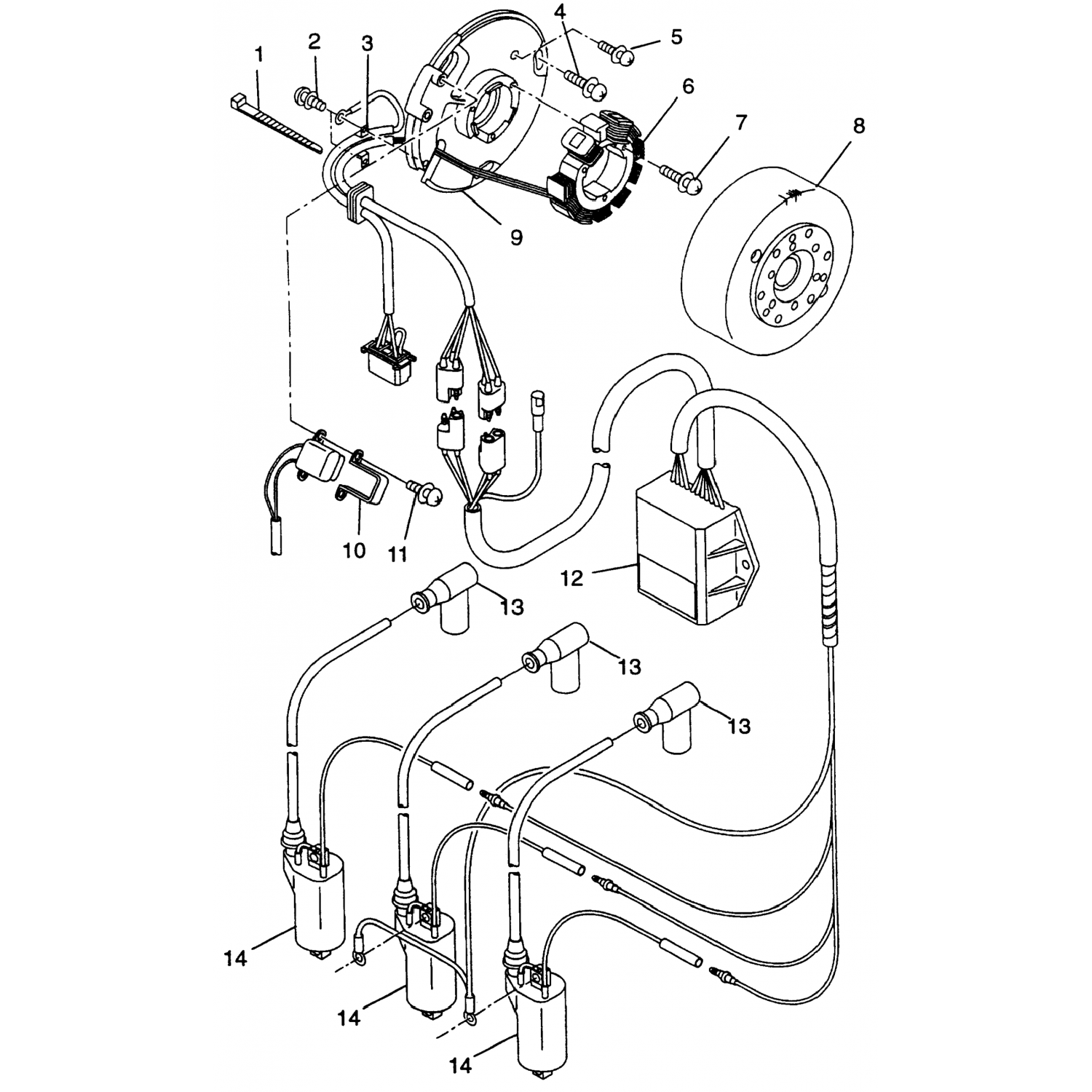 1
2
3
4
5
6
7
8
9
10
11
12
13
13
13
14
14
14