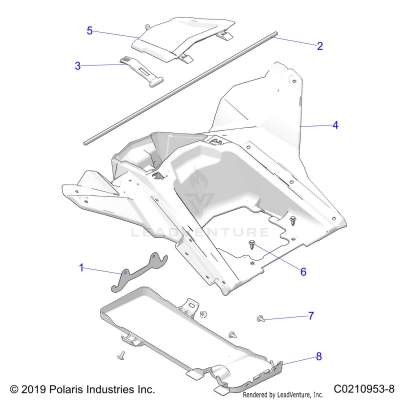 5

2

3

4

LEADVENTURE

1

6

7

8

© 2019 Polaris Industries Inc.

Rendered by LeadVenture, Inc.

C0210953-8