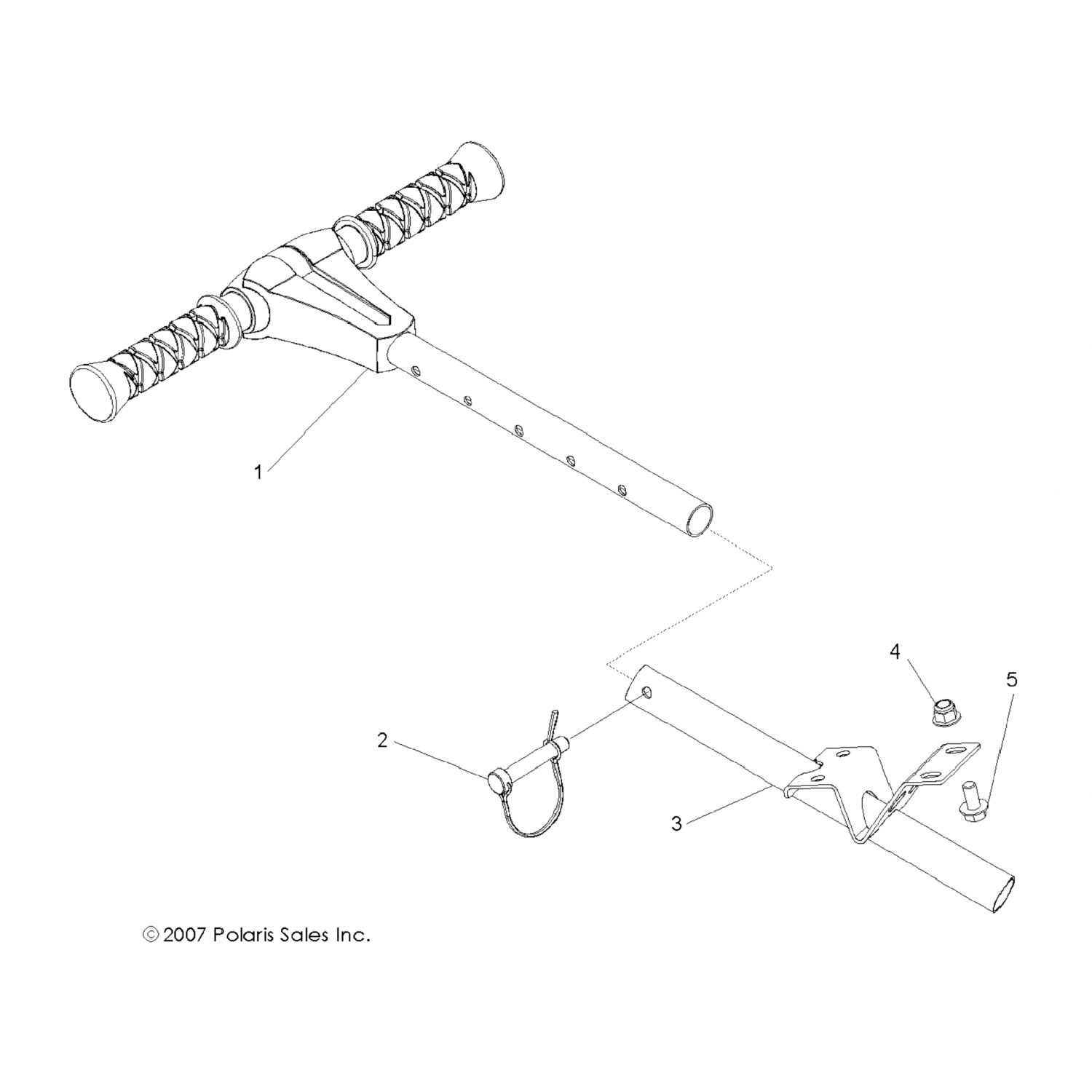 1

4

5

2

3

© 2007 Polaris Sales Inc.