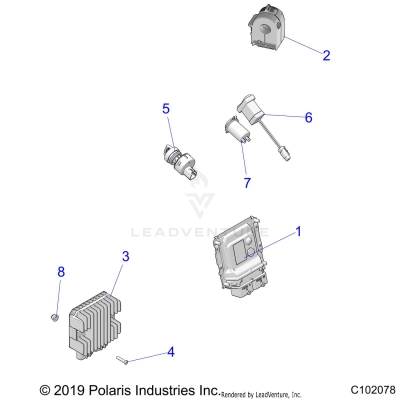 2

5

6

7

LEADVENTURE

1

3

8

4

© 2019 Polaris Industries Inc. Rendered by LeadVenture, Inc.

C102078