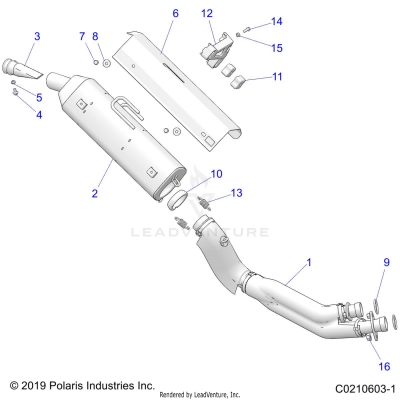 6
12
14
3
7
8
15
11
5
4
10
2
13
LEADVENTURE
1
9
16
© 2019 Polaris Industries Inc.
Rendered by LeadVenture, Inc.
C0210603-1