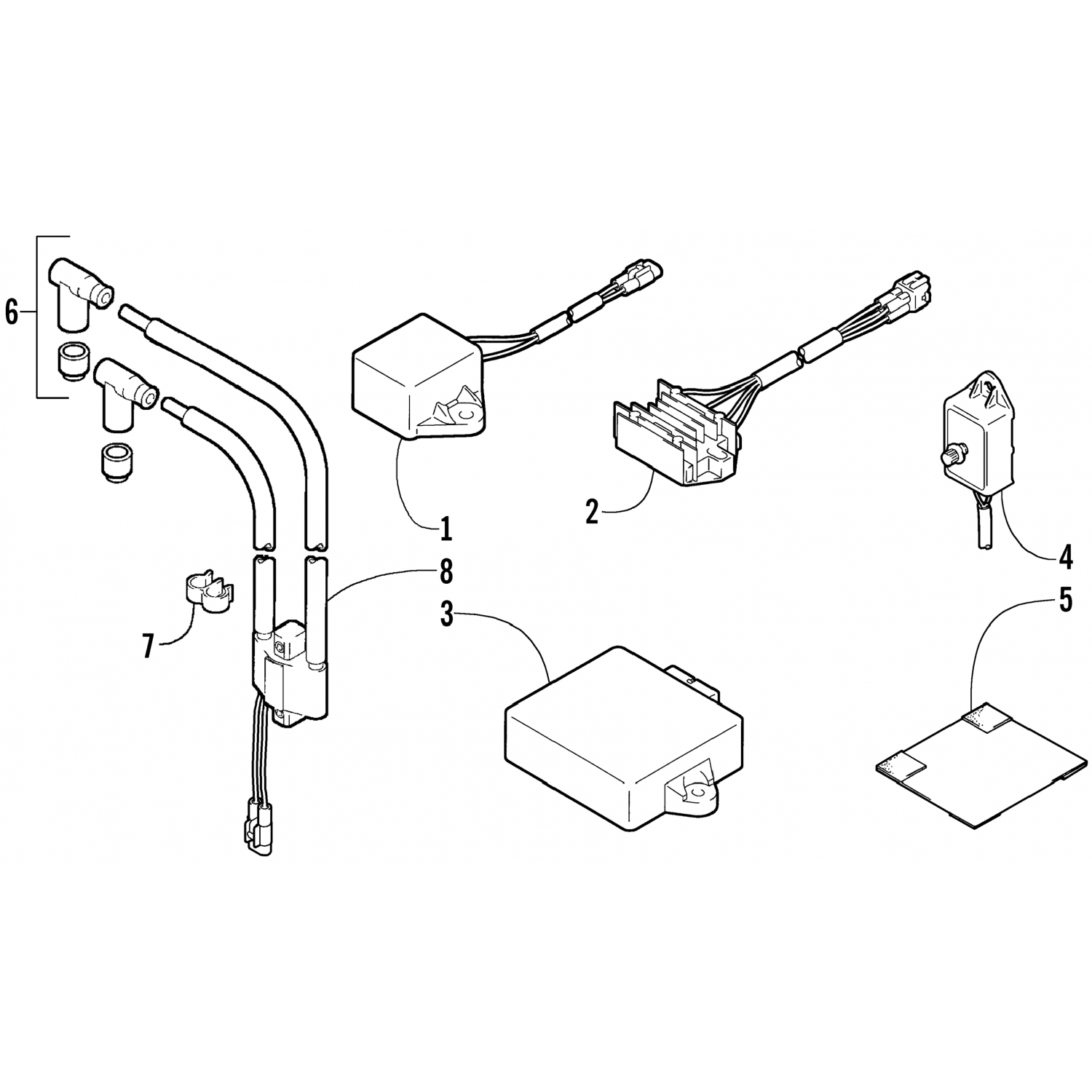 6
1
2
4
8
3
5
7