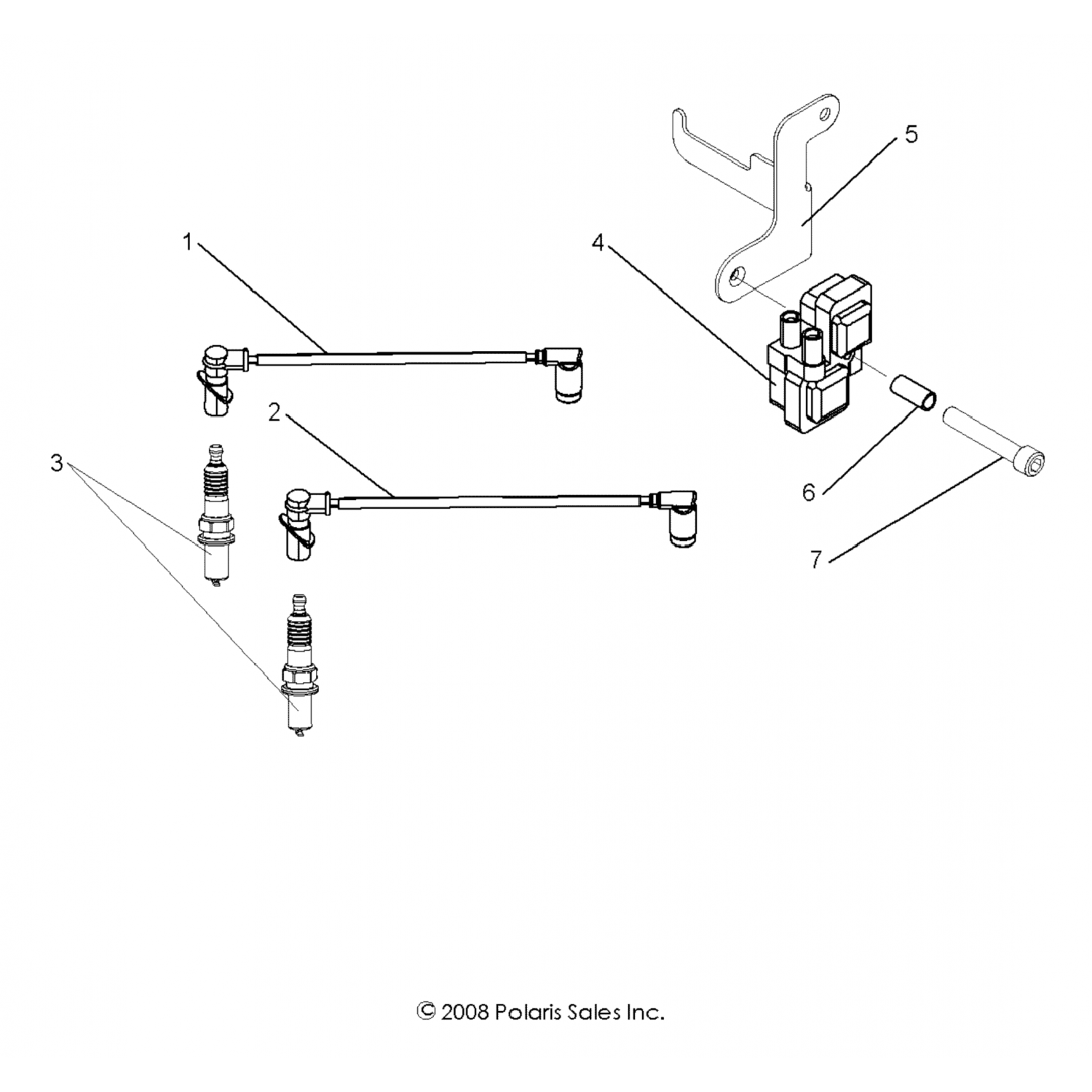 5

1

4

2

3

6

7

© 2008 Polaris Sales Inc.