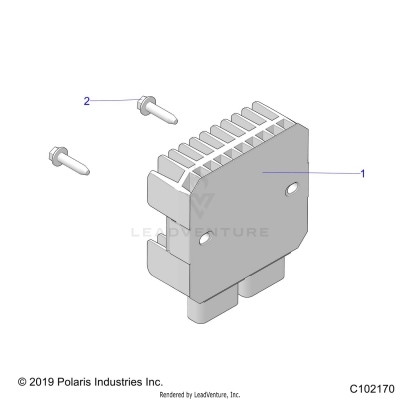 2

1

LEADVENTURE

© 2019 Polaris Industries Inc.

Rendered by LeadVenture, Inc.

C102170