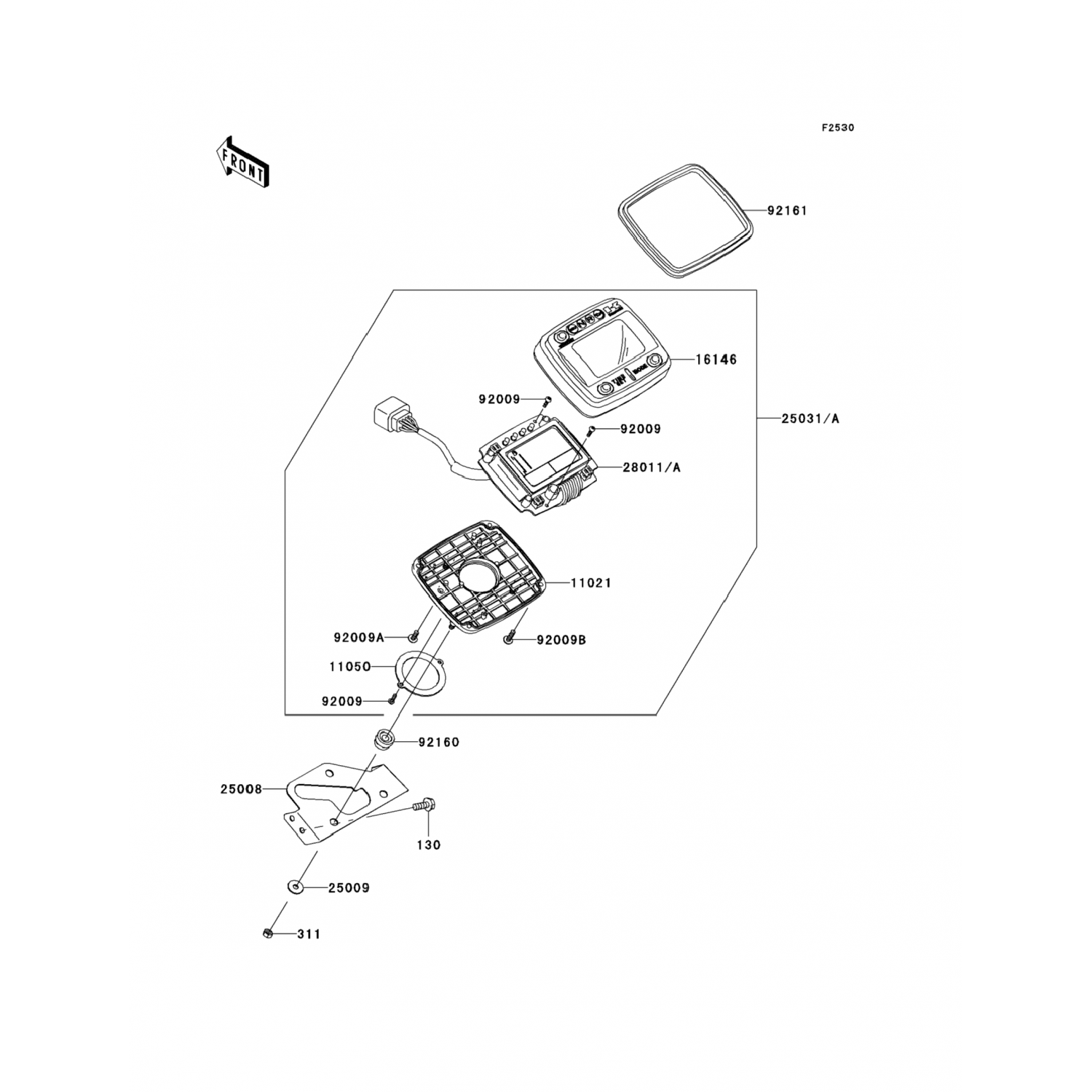 F2530

FRONT

92161

16146

92009

92009

25031/A

28011/A

11021

92009A

92009B

11050

92009

92160

25008

130

25009

311