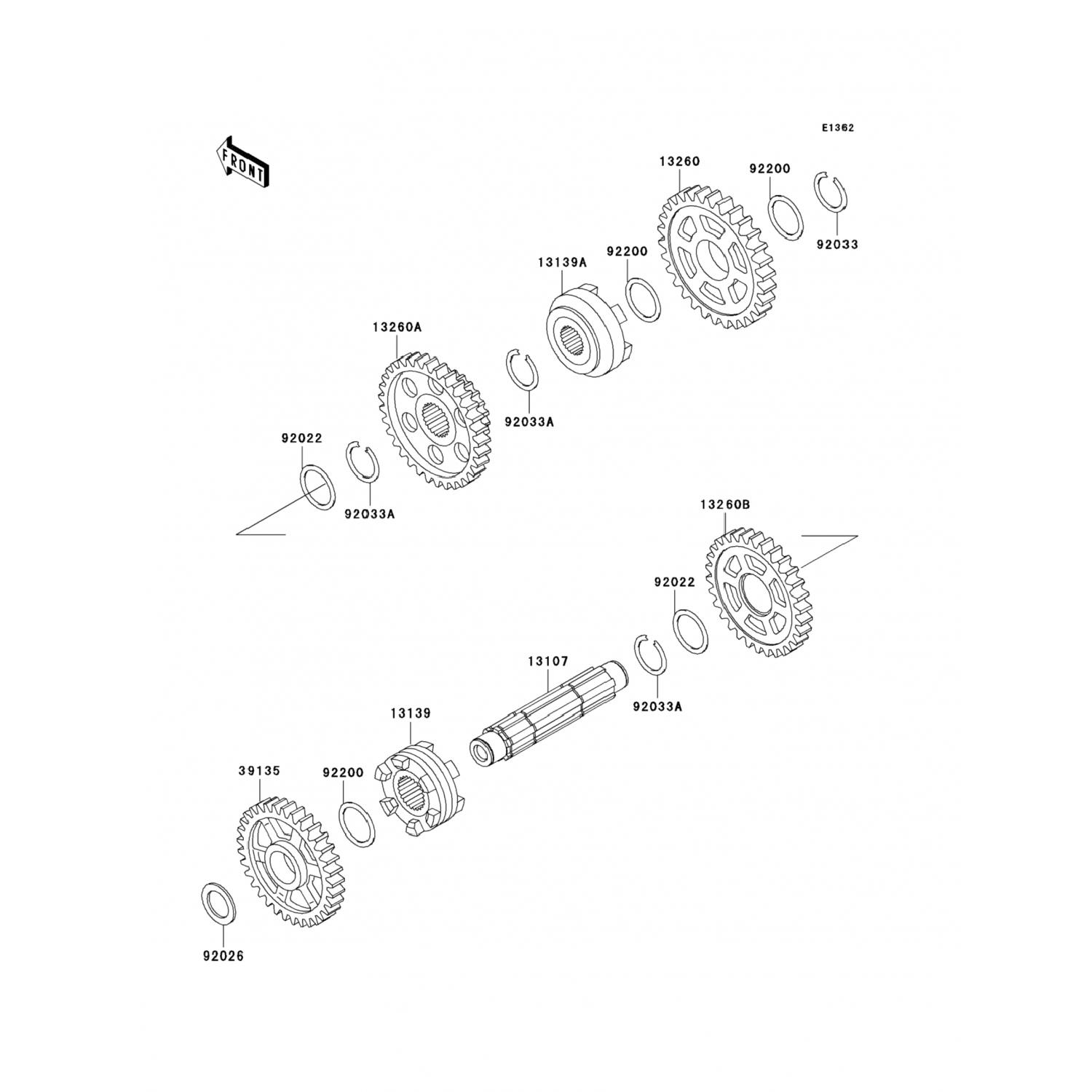 E1362

FRONT

13260
92200
92033
13139A
92200
13260A
92033A
92022
92033A
13260B
92022
13107
92033A
13139
39135
92200
92026