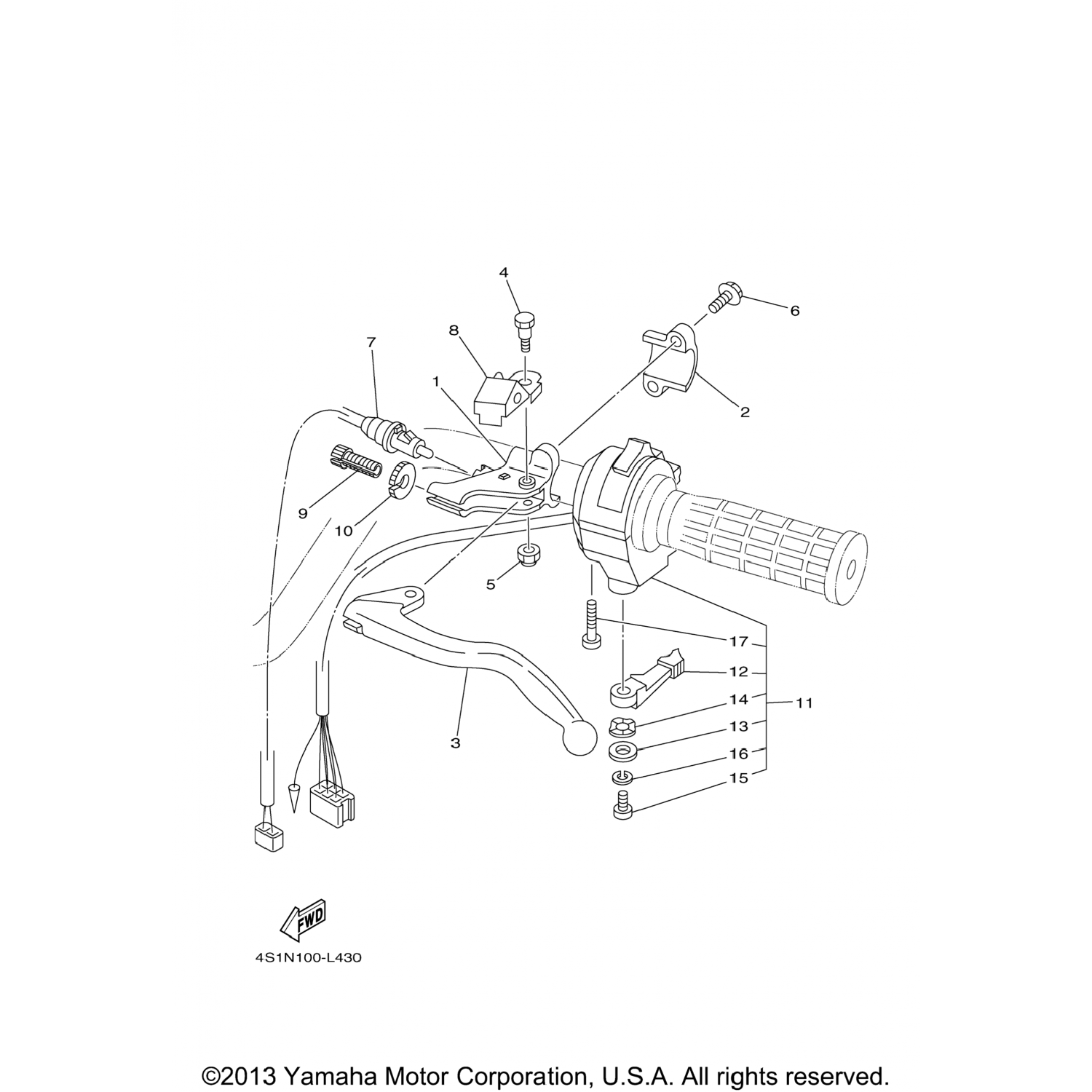 4
6
8
7
1
2
9
10
5
17
12
14
11
13
16
15
3
FWD
4S1N100-L430

©2013 Yamaha Motor Corporation, U.S.A. All rights reserved.