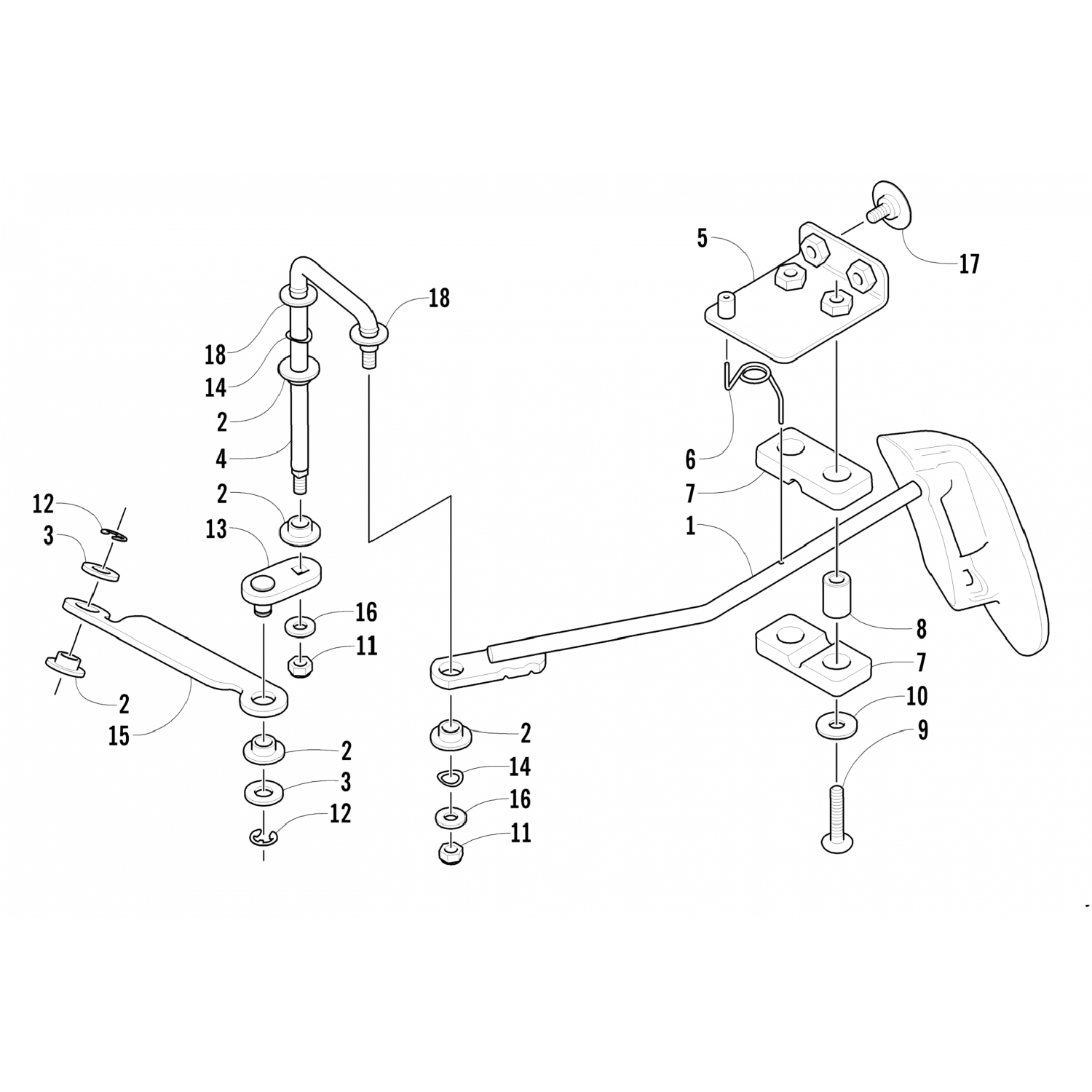 5
17
18
18
14
2
4
2
13
12
3
16
11
2
15
2
3
12
6
7
1
8
7
10
9
2
14
16
11