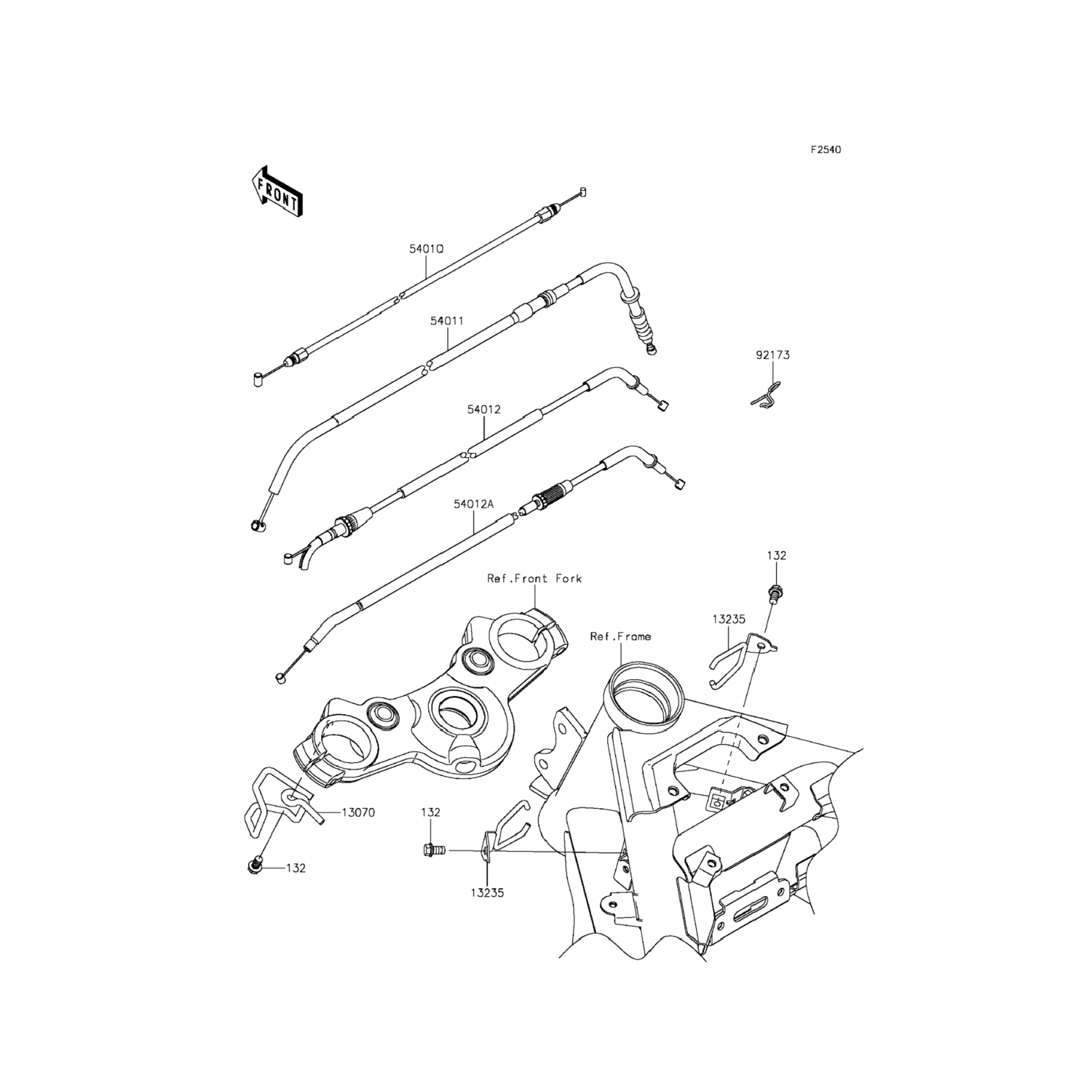 F2540

FRONT

54010

54011

92173

54012

54012A

132

Ref.Front Fork

13235

Ref.Frame

13070

132

132

13235