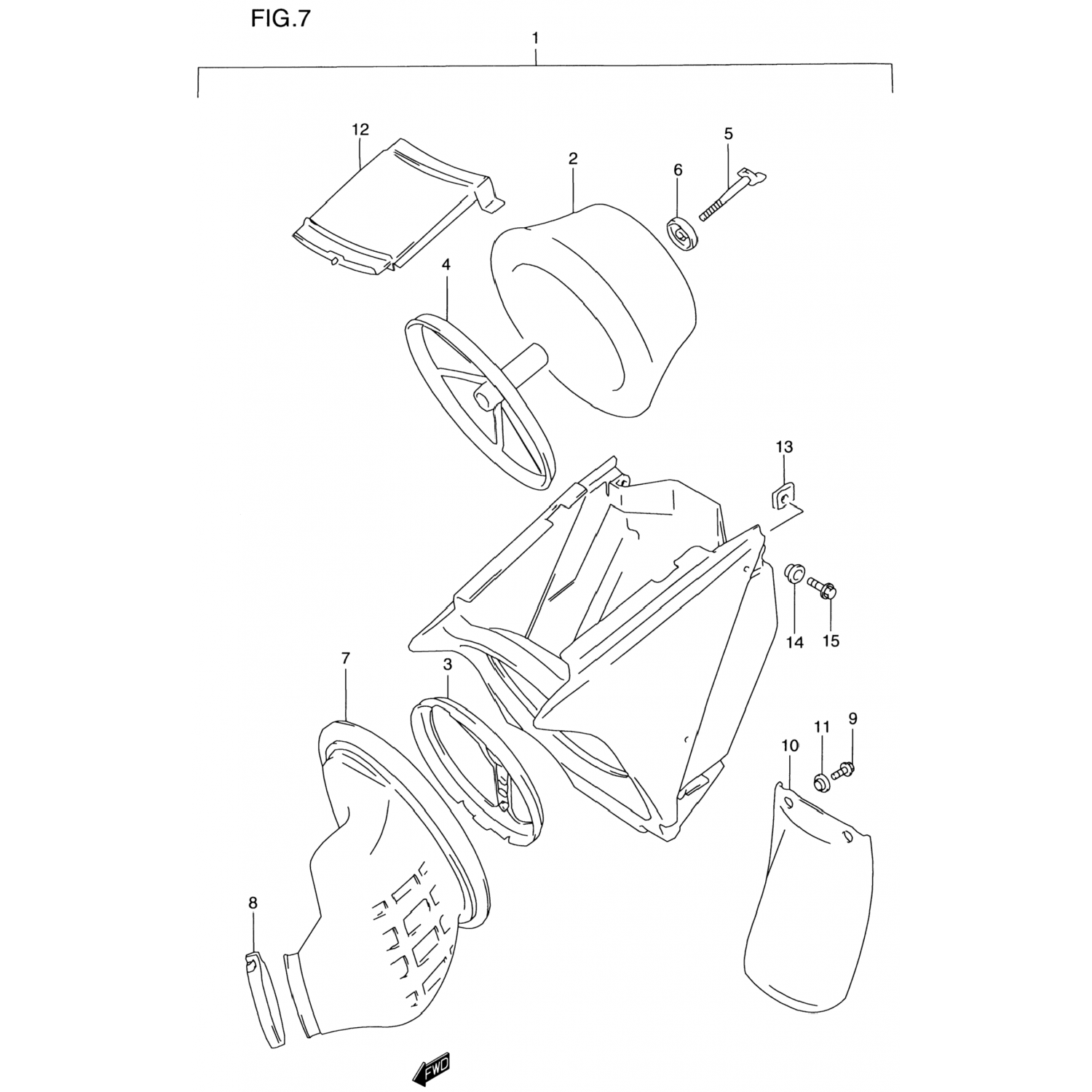 FIG.7

1

12

2

5

6

4

13

14

15

7

3

11

9

10

8

FWD