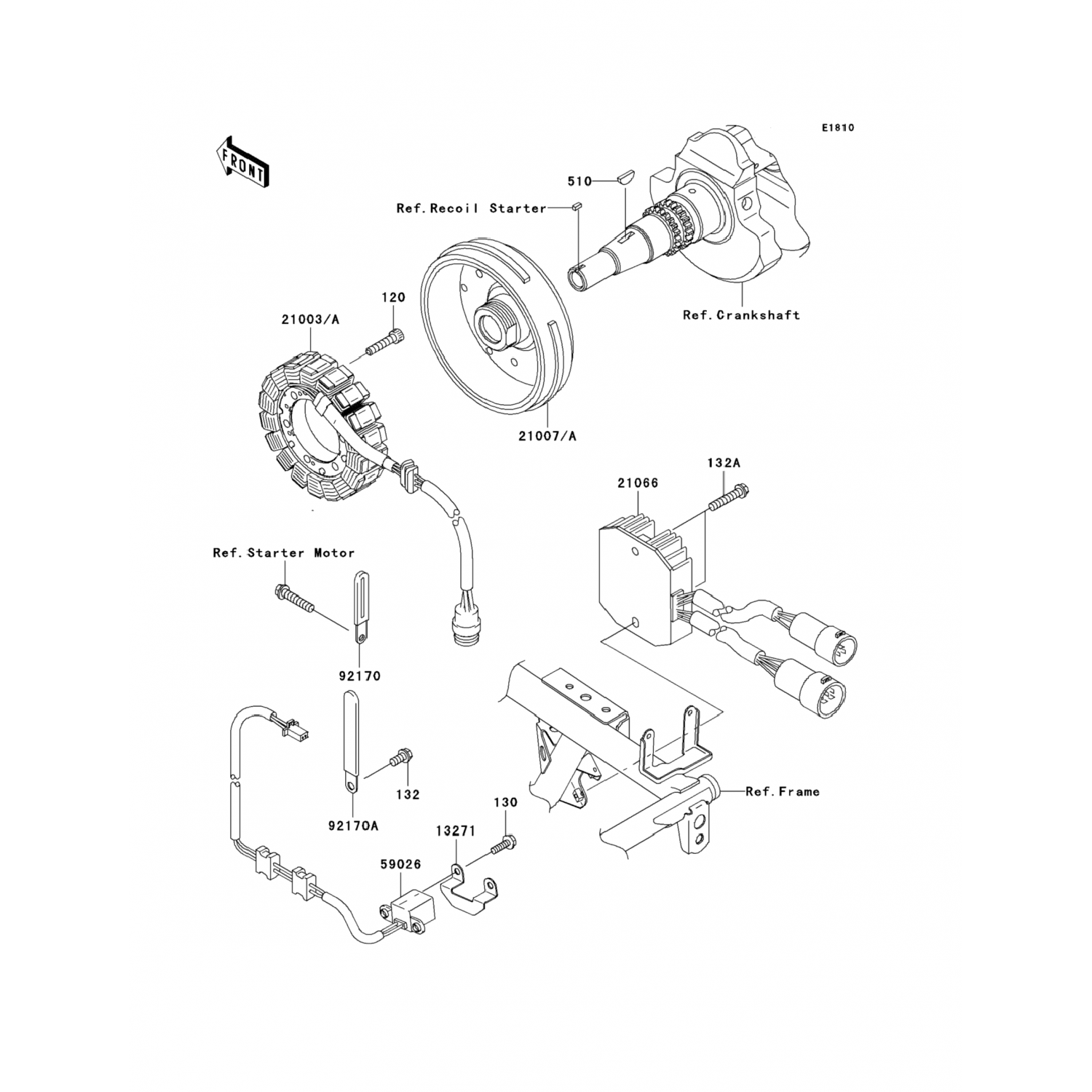 E1810

FRONT

510

Ref.Recoil Starter

Ref.Crankshaft

120

21003/A

21007/A

132A

21066

Ref.Starter Motor

92170

132

92170A

130

13271

59026

Ref.Frame