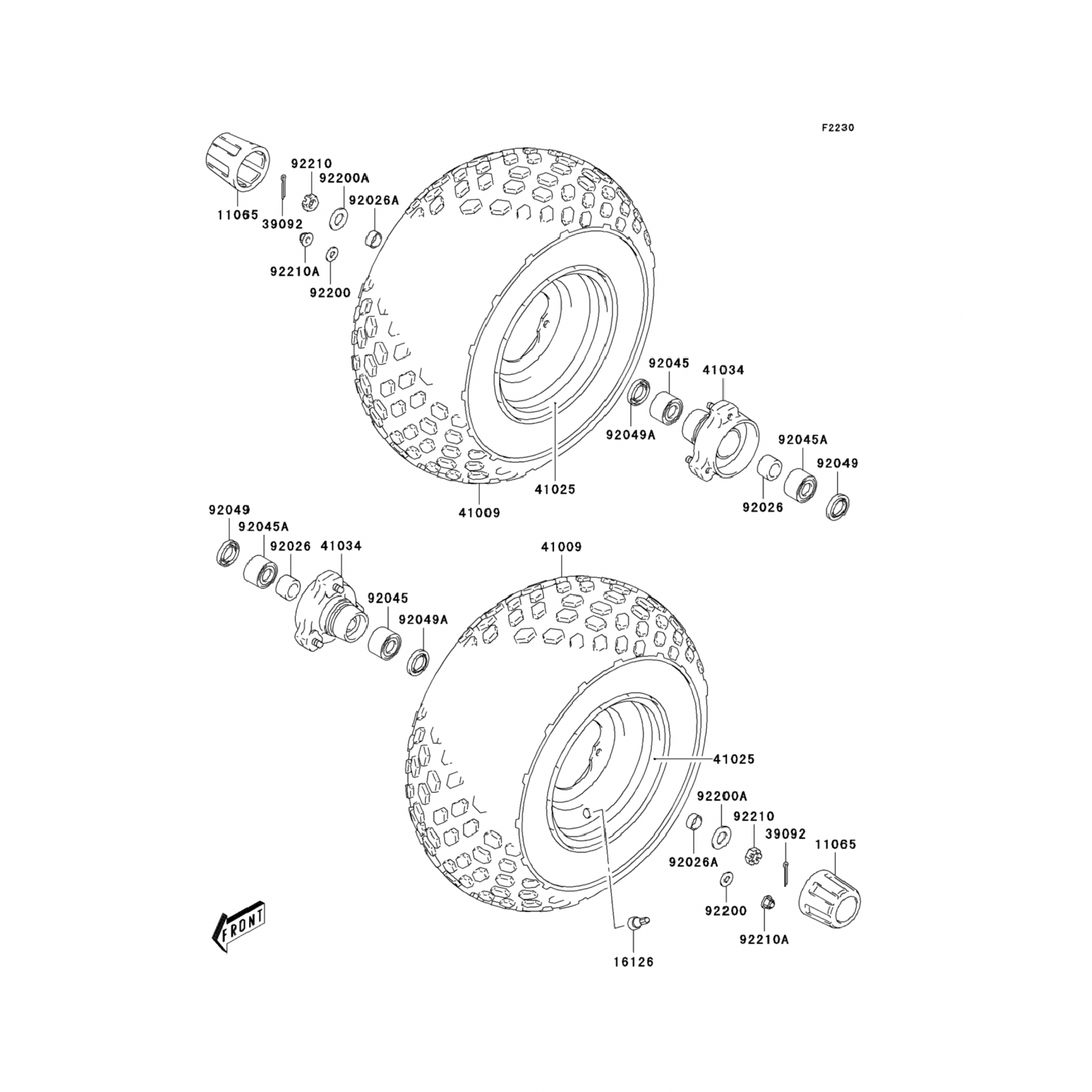 F2230

92210
92200A
92026A
11065
39092
92210A
92200

92045
41034
92049A
92045A
92049
92026
41025
41009

92049
92045A
92026
41034
41009
92045
92049A
41025
92200A
92210
39092
11065
92026A
92200
92210A
16126

FRONT